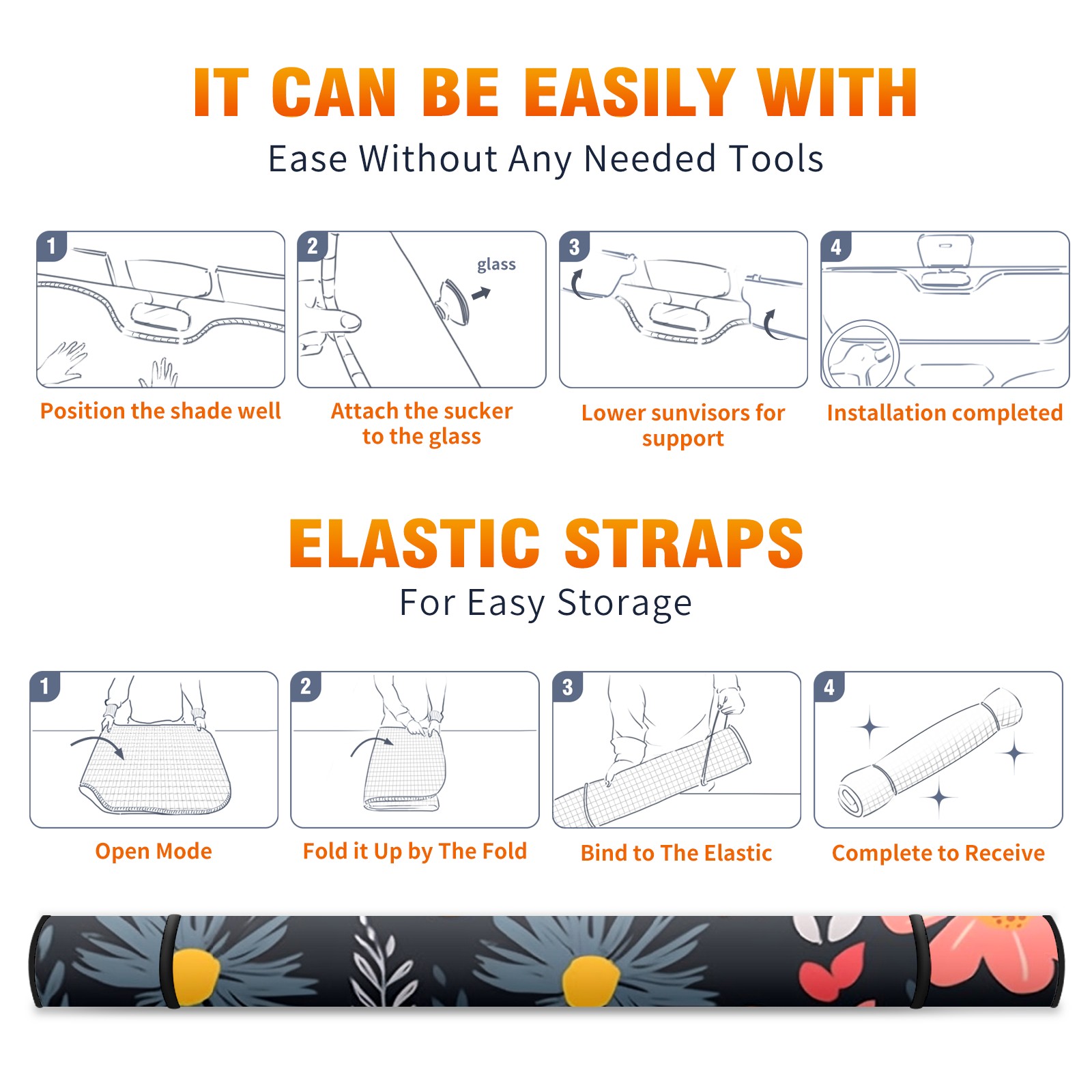 IT CAN BE EASILY WITH

Ease Without Any Needed Tools

1
Position the shade well

2
glass
Attach the sucker to the glass

3
Lower sunvisors for support

4
Installation completed

ELASTIC STRAPS

For Easy Storage

1
Open Mode

2
Fold it Up by The Fold

3
Bind to The Elastic

4
Complete to Receive