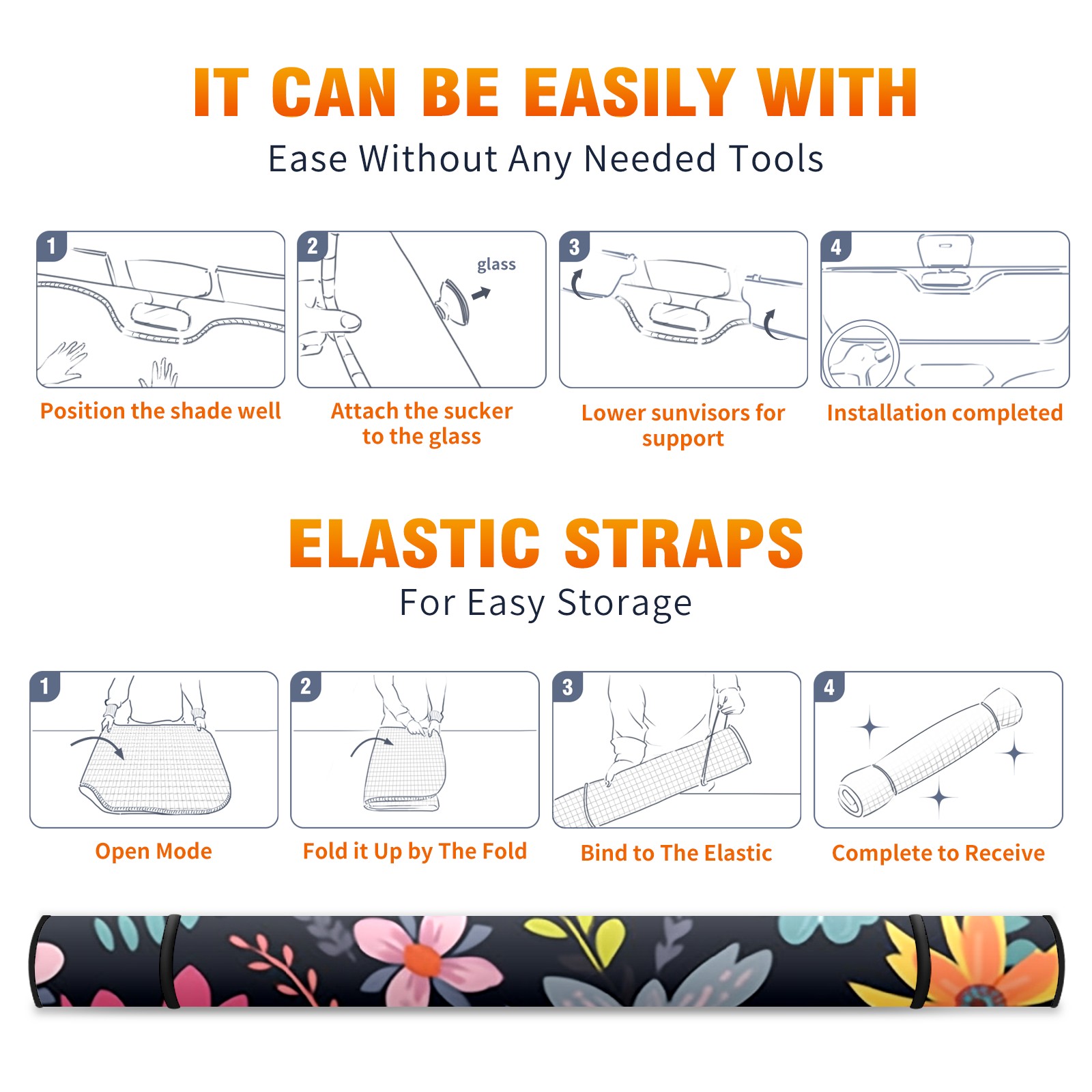 IT CAN BE EASILY WITH

Ease Without Any Needed Tools

1

Position the shade well

2

glass

Attach the sucker to the glass

3

Lower sunvisors for support

4

Installation completed

ELASTIC STRAPS

For Easy Storage

1

Open Mode

2

Fold it Up by The Fold

3

Bind to The Elastic

4

Complete to Receive