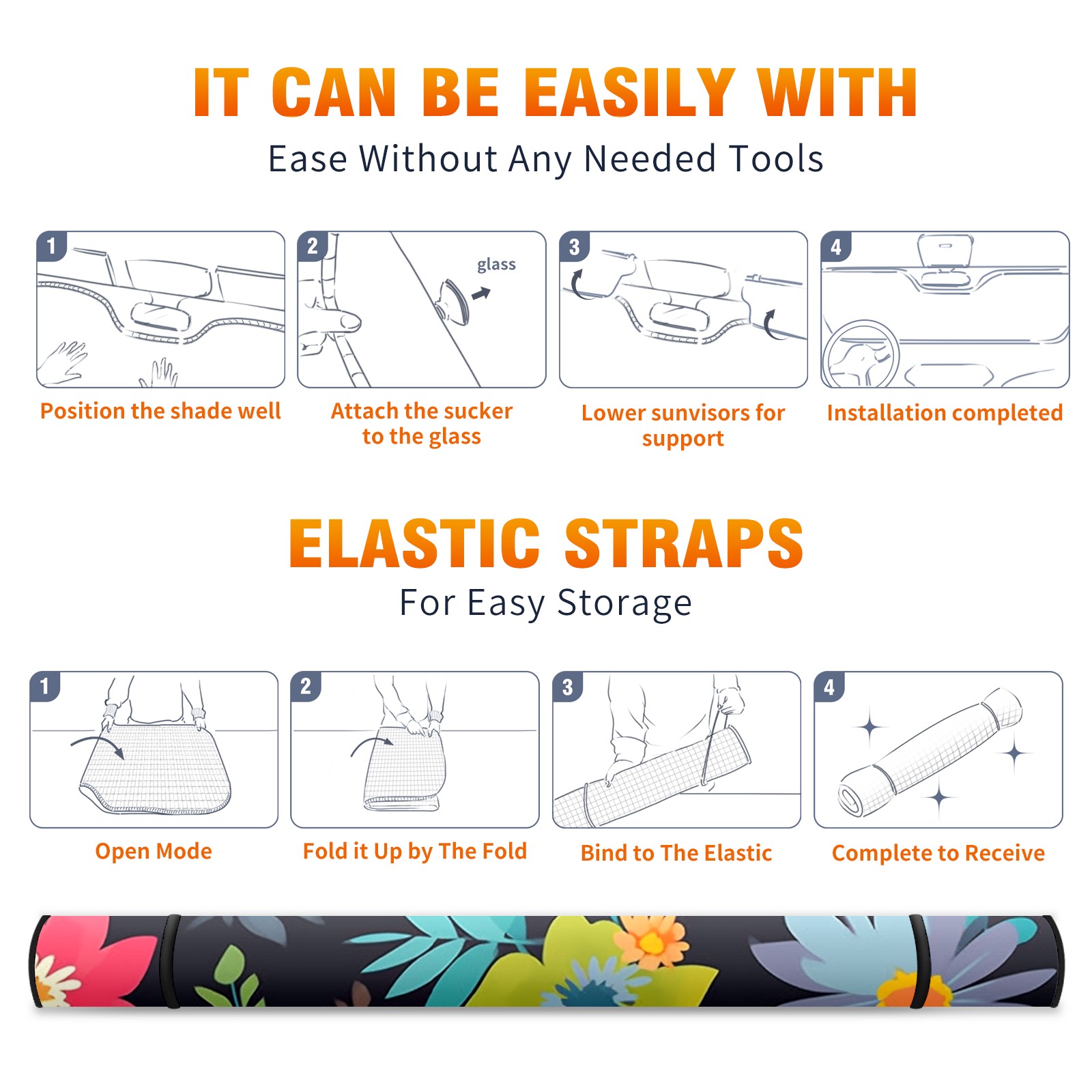 IT CAN BE EASILY WITH
Ease Without Any Needed Tools

1
Position the shade well

2
glass
Attach the sucker to the glass

3
Lower sunvisors for support

4
Installation completed

ELASTIC STRAPS
For Easy Storage

1
Open Mode

2
Fold it Up by The Fold

3
Bind to The Elastic

4
Complete to Receive