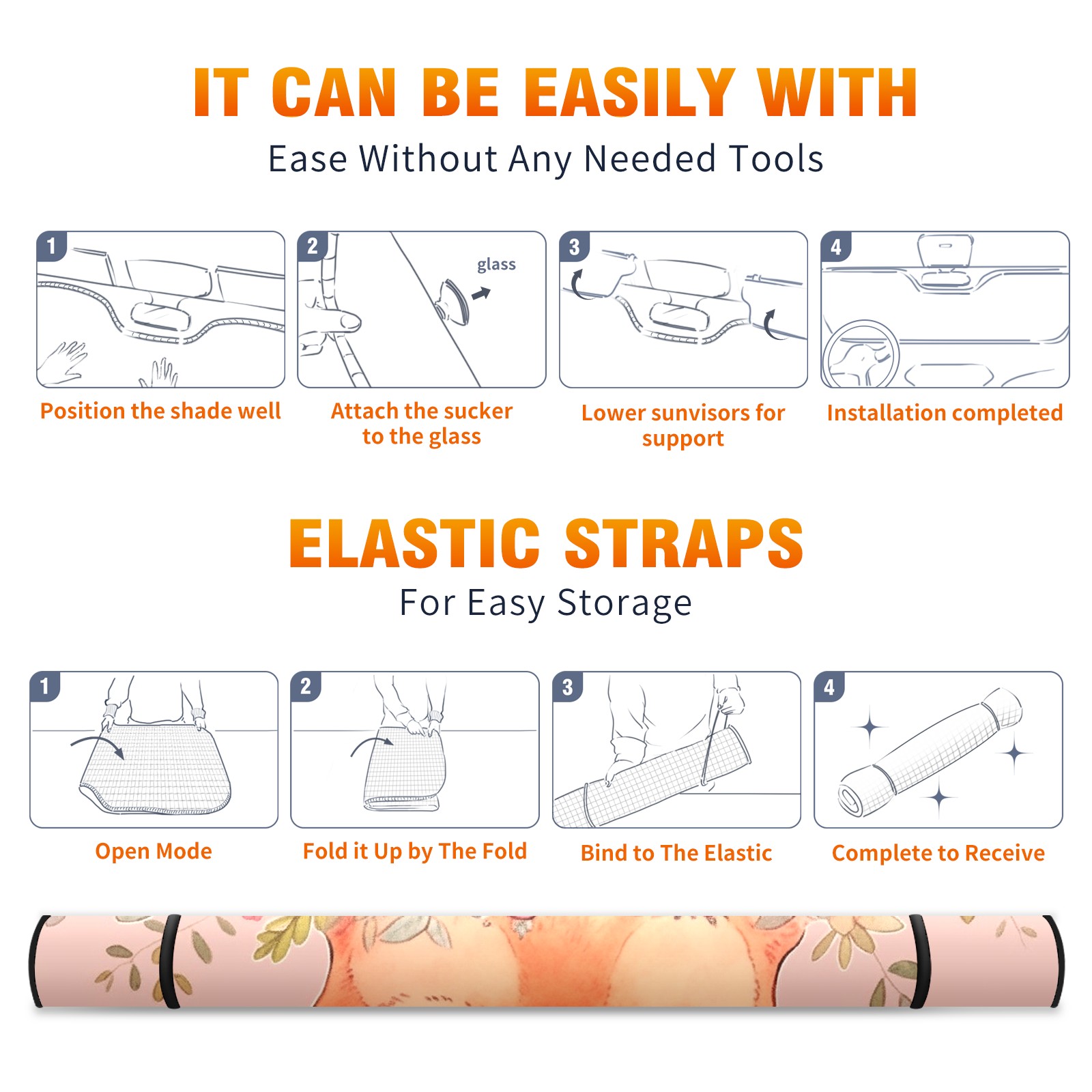 IT CAN BE EASILY WITH

Ease Without Any Needed Tools

1

Position the shade well

2

glass

Attach the sucker to the glass

3

Lower sunvisors for support

4

Installation completed

ELASTIC STRAPS

For Easy Storage

1

Open Mode

2

Fold it Up by The Fold

3

Bind to The Elastic

4

Complete to Receive