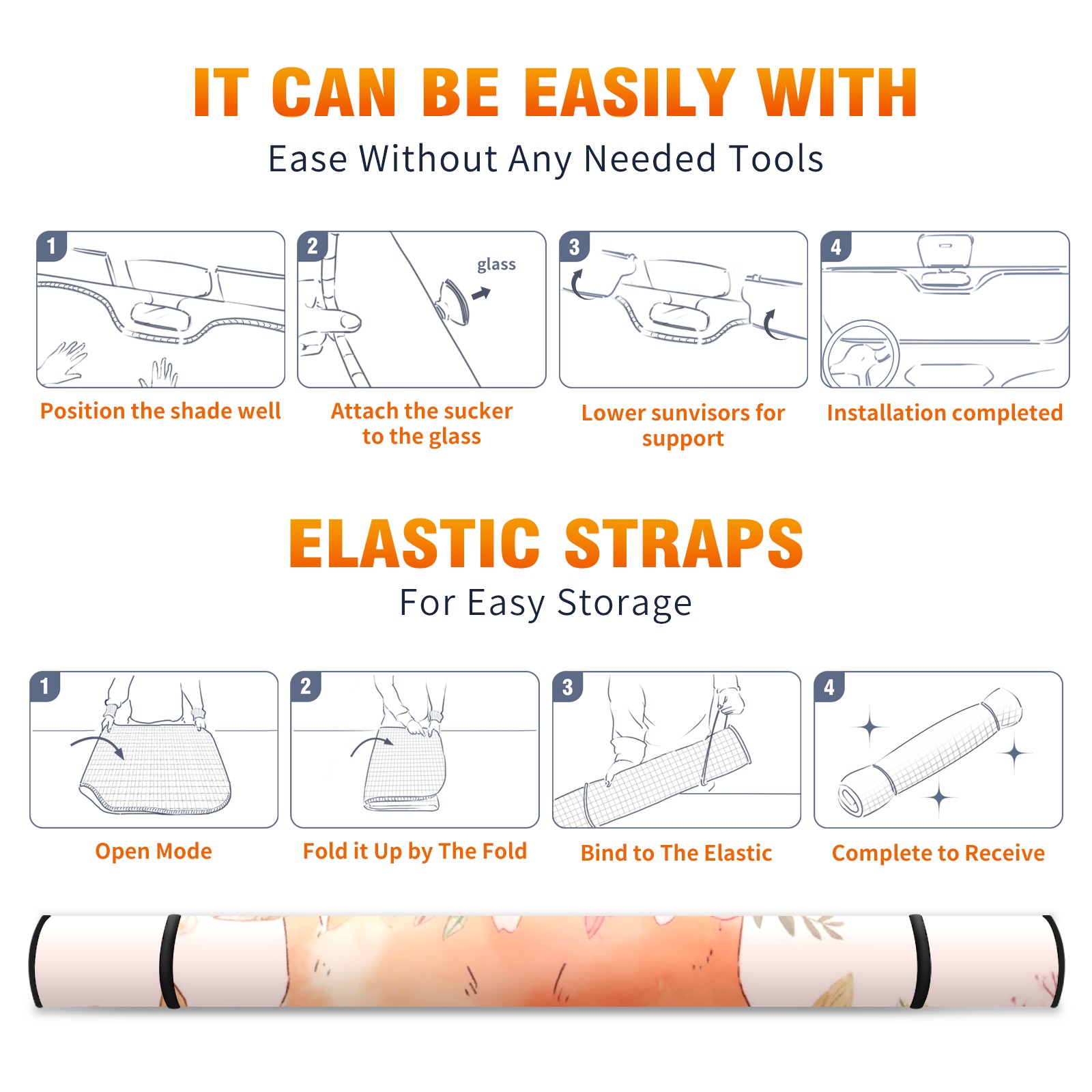 IT CAN BE EASILY WITH
Ease Without Any Needed Tools

1
Position the shade well

2
glass
Attach the sucker to the glass

3
Lower sunvisors for support

4
Installation completed

ELASTIC STRAPS
For Easy Storage

1
Open Mode

2
Fold it Up by The Fold

3
Bind to The Elastic

4
Complete to Receive