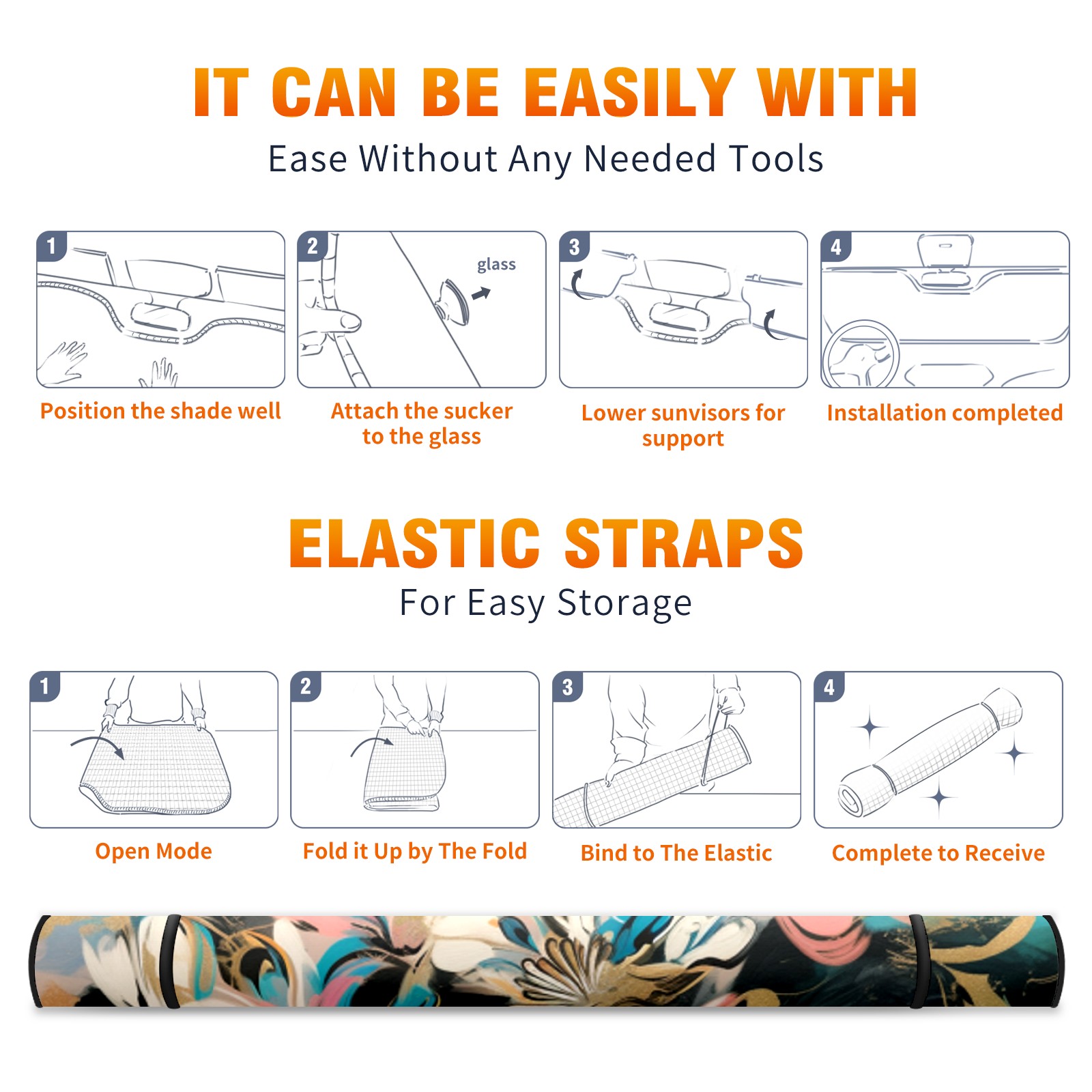 IT CAN BE EASILY WITH

Ease Without Any Needed Tools

1

Position the shade well

2

glass

Attach the sucker to the glass

3

Lower sunvisors for support

4

Installation completed

ELASTIC STRAPS

For Easy Storage

1

Open Mode

2

Fold it Up by The Fold

3

Bind to The Elastic

4

Complete to Receive