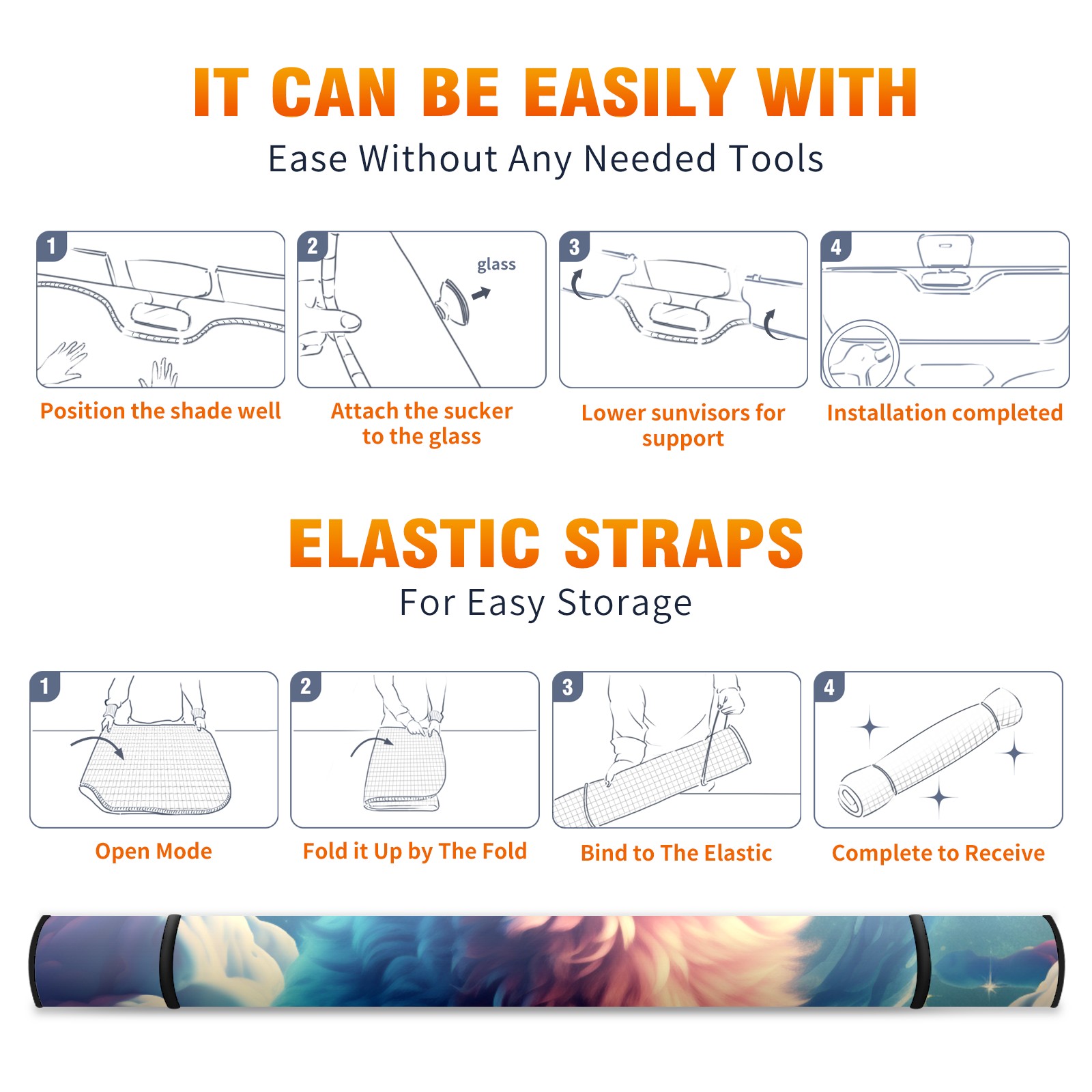 IT CAN BE EASILY WITH
Ease Without Any Needed Tools

1
Position the shade well

2
glass
Attach the sucker to the glass

3
Lower sunvisors for support

4
Installation completed

ELASTIC STRAPS
For Easy Storage

1
Open Mode

2
Fold it Up by The Fold

3
Bind to The Elastic

4
Complete to Receive