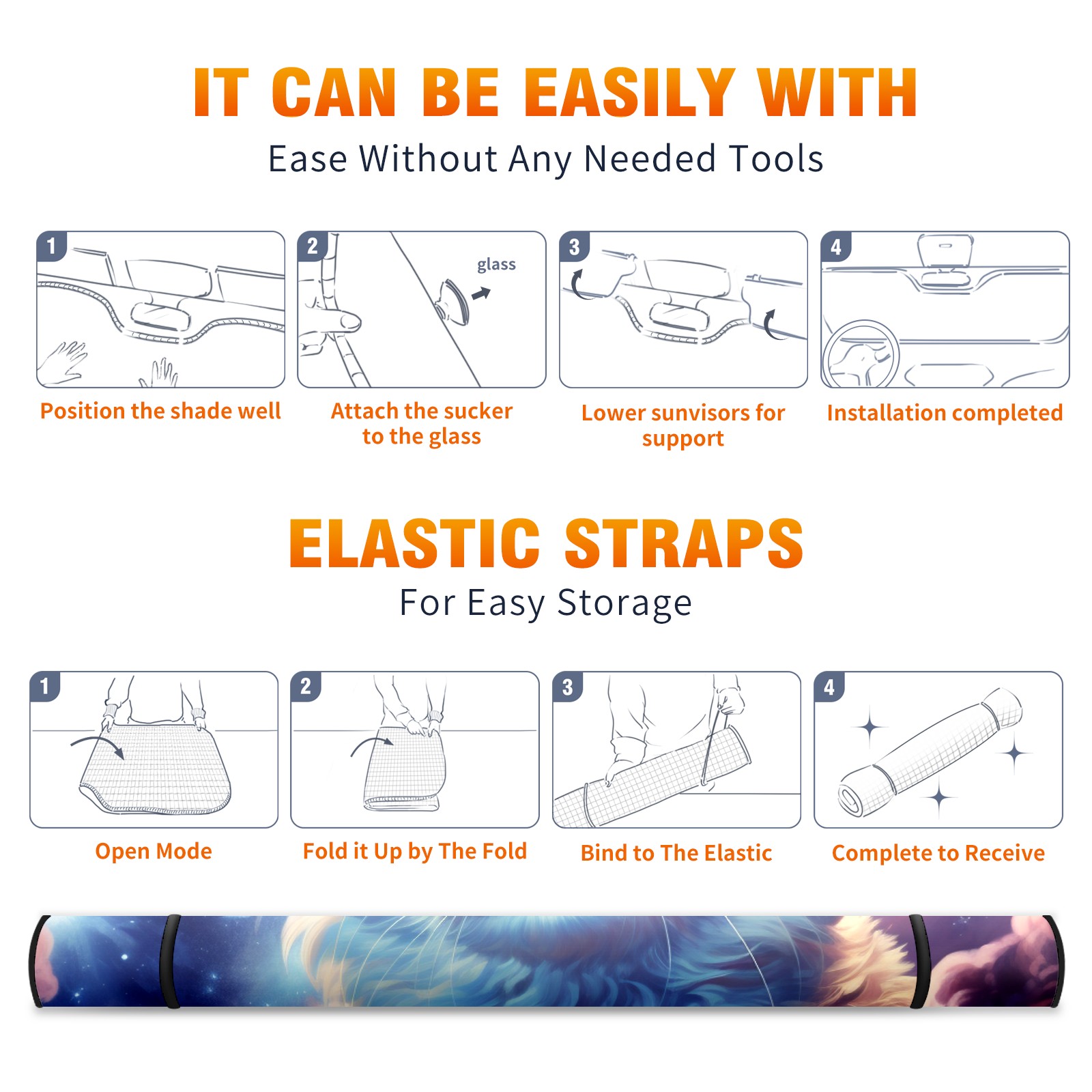 IT CAN BE EASILY WITH
Ease Without Any Needed Tools

1
Position the shade well

2
glass
Attach the sucker to the glass

3
Lower sunvisors for support

4
Installation completed

ELASTIC STRAPS
For Easy Storage

1
Open Mode

2
Fold it Up by The Fold

3
Bind to The Elastic

4
Complete to Receive