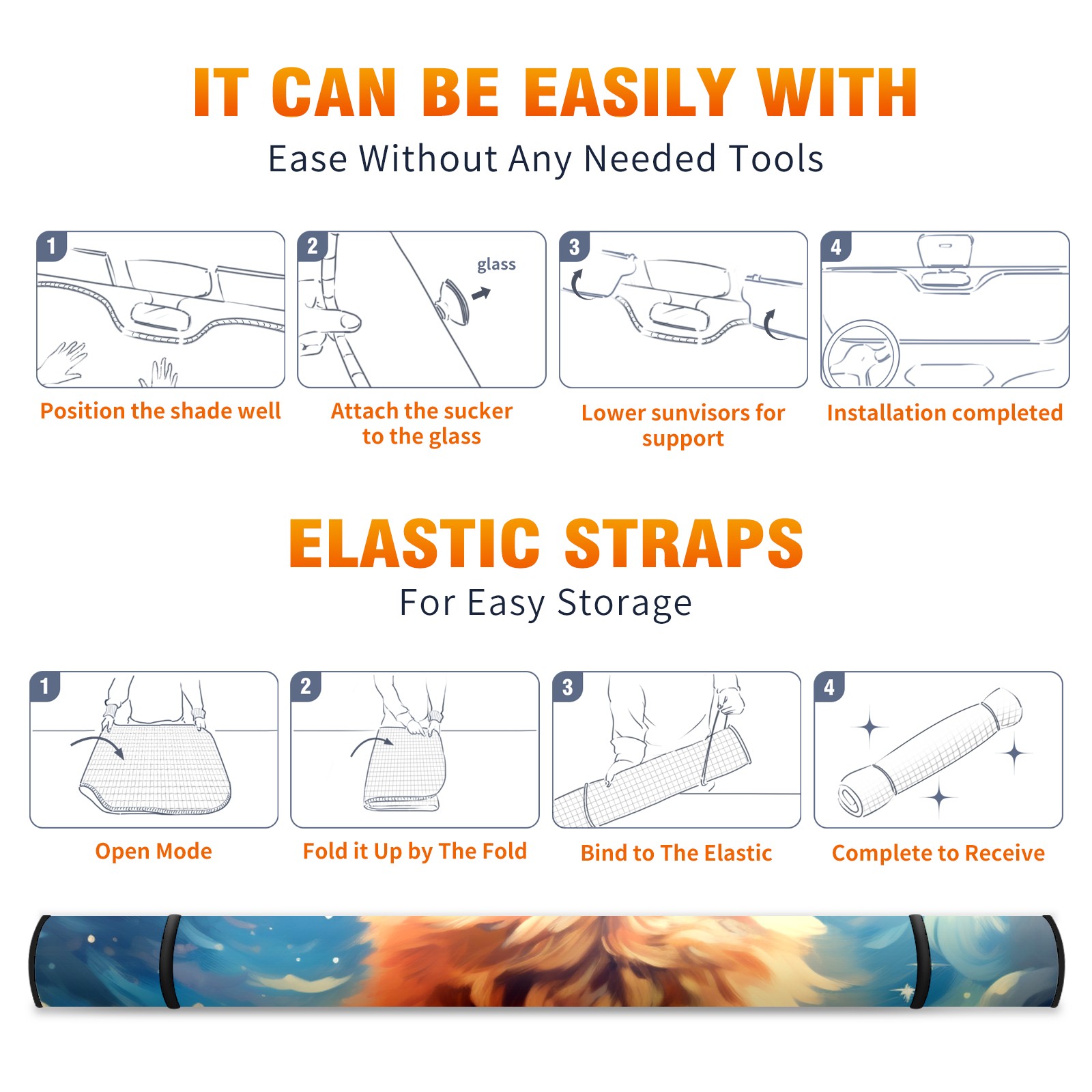 IT CAN BE EASILY WITH
Ease Without Any Needed Tools

1
Position the shade well

2
glass
Attach the sucker to the glass

3
Lower sunvisors for support

4
Installation completed

ELASTIC STRAPS
For Easy Storage

1
Open Mode

2
Fold it Up by The Fold

3
Bind to The Elastic

4
Complete to Receive