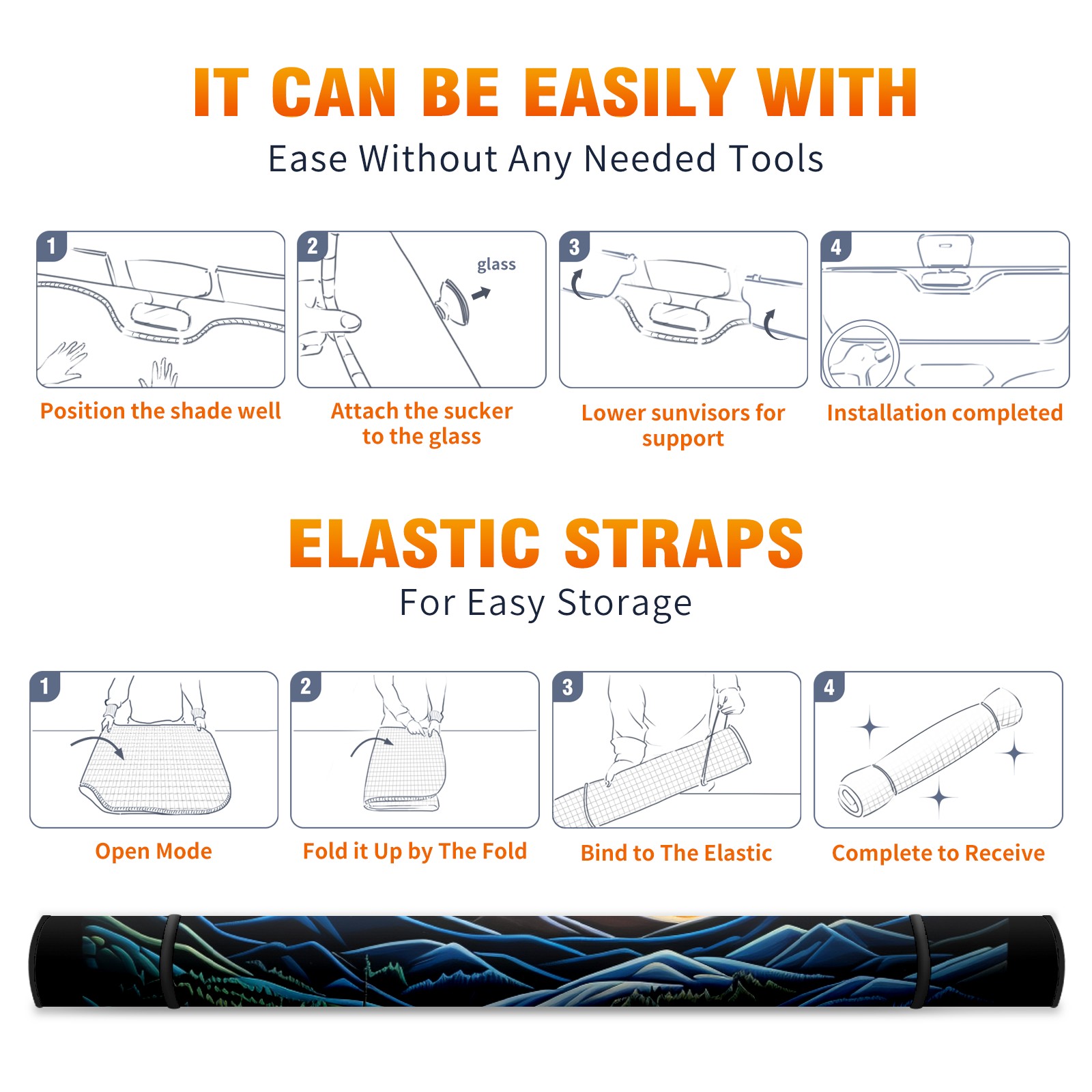 IT CAN BE EASILY WITH

Ease Without Any Needed Tools

1

Position the shade well

2

glass

Attach the sucker to the glass

3

Lower sunvisors for support

4

Installation completed

ELASTIC STRAPS

For Easy Storage

1

Open Mode

2

Fold it Up by The Fold

3

Bind to The Elastic

4

Complete to Receive