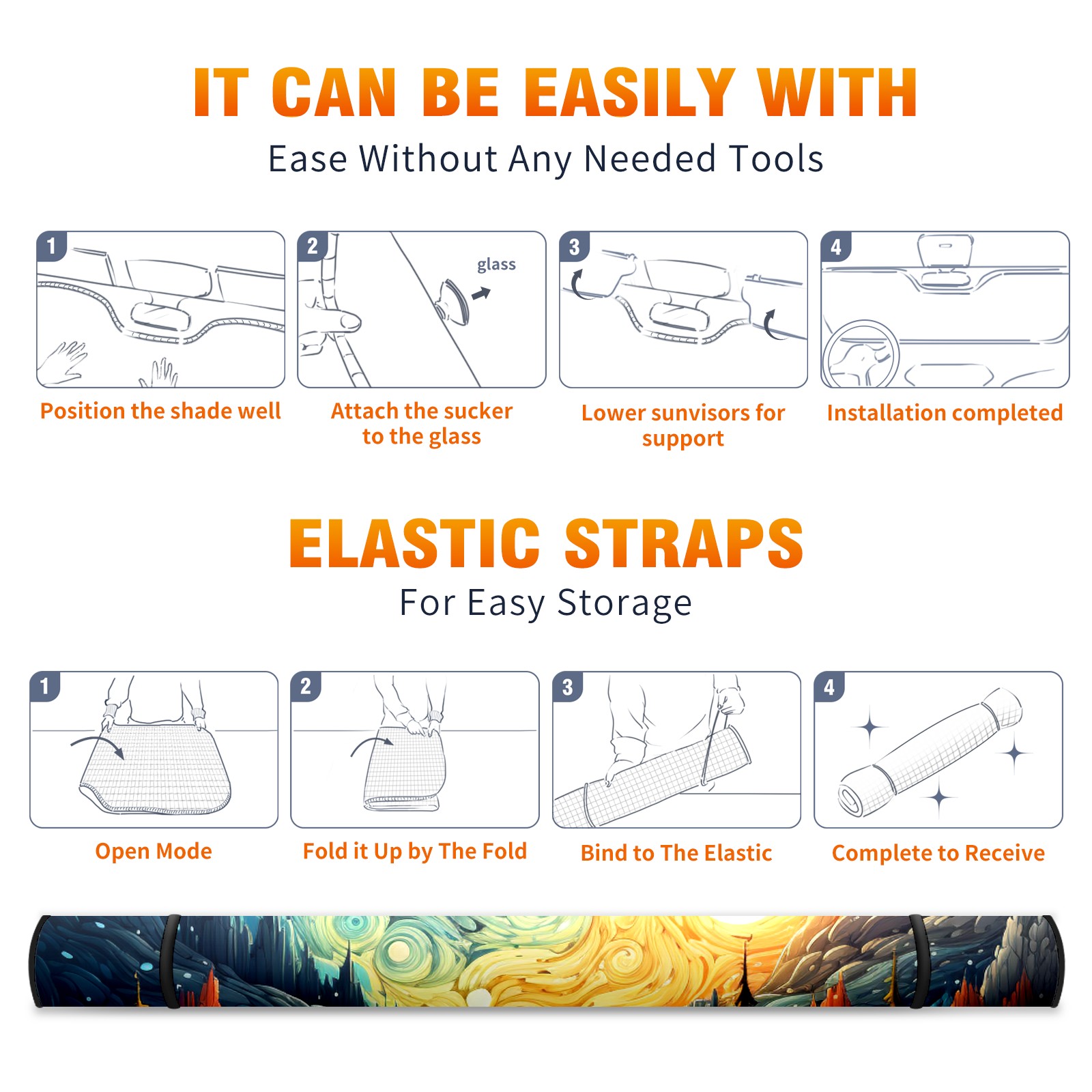 IT CAN BE EASILY WITH

Ease Without Any Needed Tools

1

Position the shade well

2

glass

Attach the sucker to the glass

3

Lower sunvisors for support

4

Installation completed

ELASTIC STRAPS

For Easy Storage

1

Open Mode

2

Fold it Up by The Fold

3

Bind to The Elastic

4

Complete to Receive