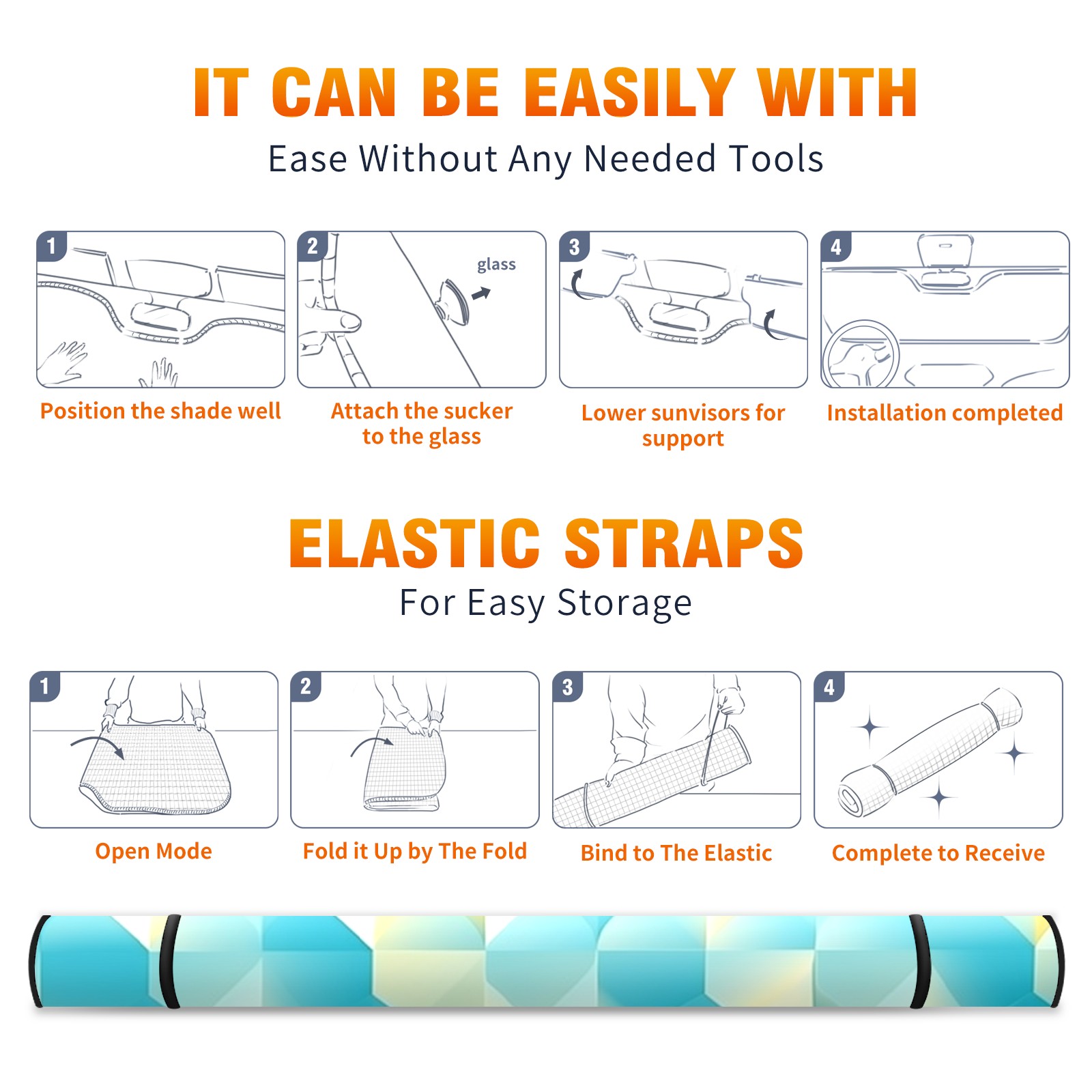 IT CAN BE EASILY WITH

Ease Without Any Needed Tools

1

Position the shade well

2

glass

Attach the sucker to the glass

3

Lower sunvisors for support

4

Installation completed

ELASTIC STRAPS

For Easy Storage

1

Open Mode

2

Fold it Up by The Fold

3

Bind to The Elastic

4

Complete to Receive