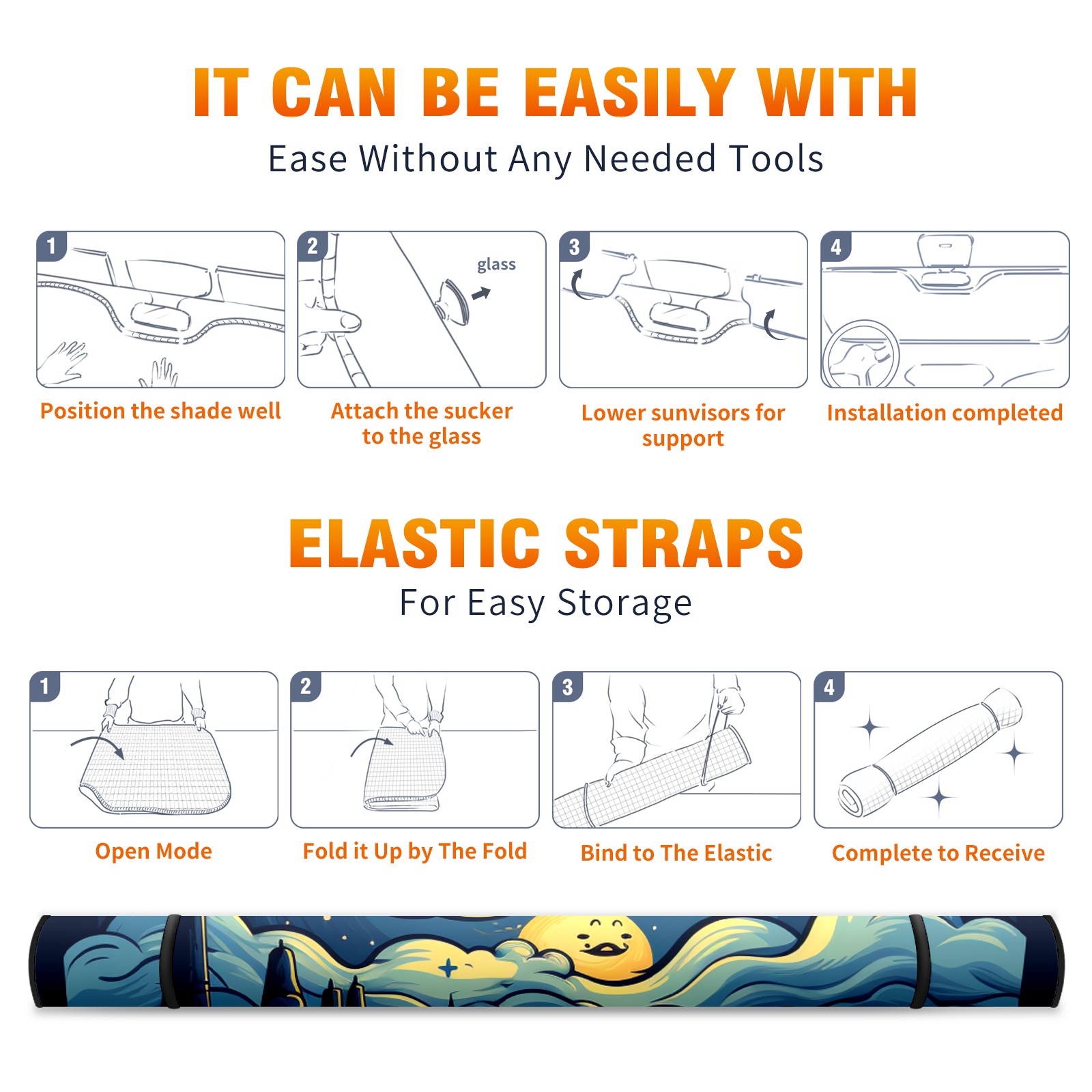 IT CAN BE EASILY WITH
Ease Without Any Needed Tools

1
Position the shade well

2
glass
Attach the sucker to the glass

3
Lower sunvisors for support

4
Installation completed

ELASTIC STRAPS
For Easy Storage

1
Open Mode

2
Fold it Up by The Fold

3
Bind to The Elastic

4
Complete to Receive