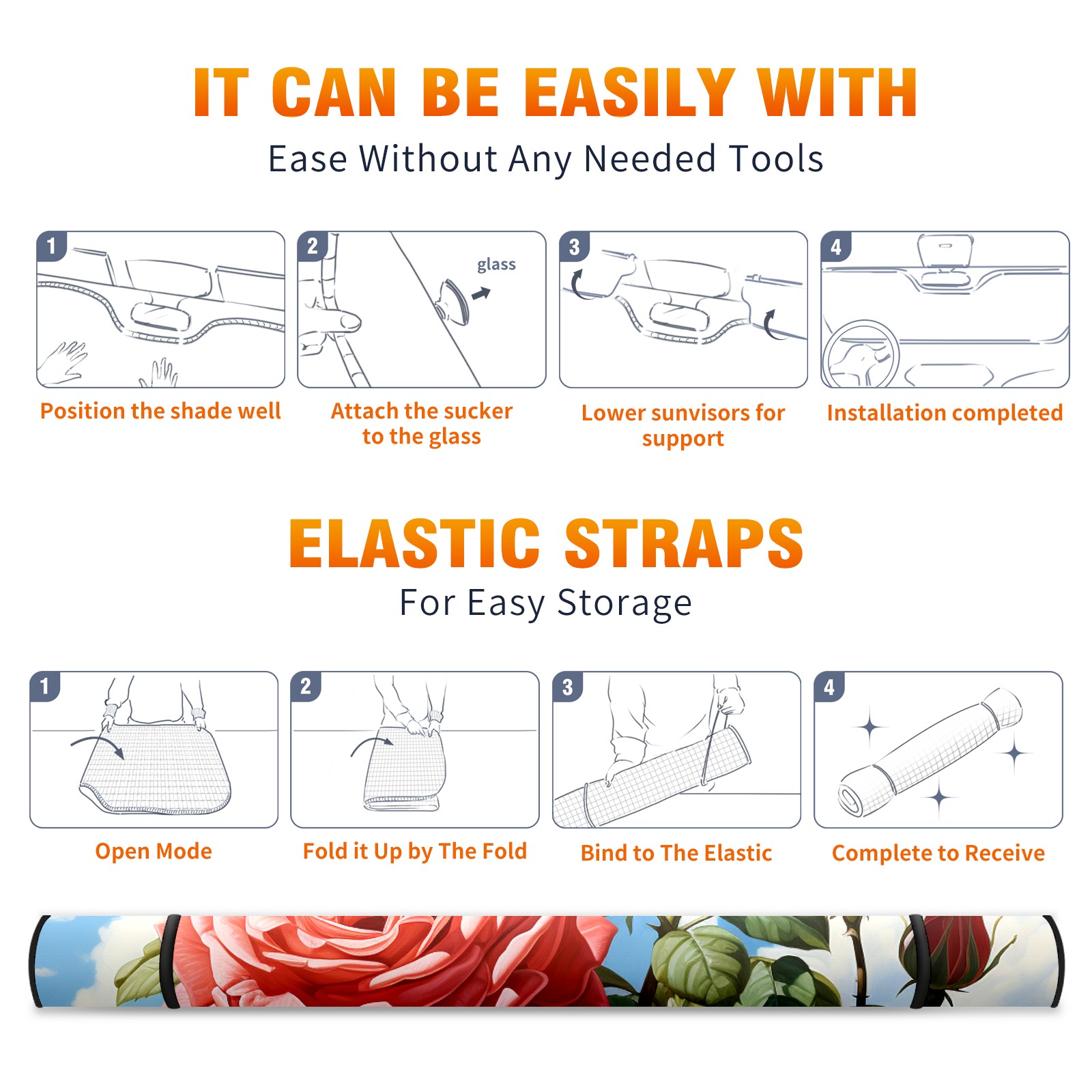 IT CAN BE EASILY WITH

Ease Without Any Needed Tools

1

Position the shade well

2

glass

Attach the sucker to the glass

3

Lower sunvisors for support

4

Installation completed

ELASTIC STRAPS

For Easy Storage

1

Open Mode

2

Fold it Up by The Fold

3

Bind to The Elastic

4

Complete to Receive