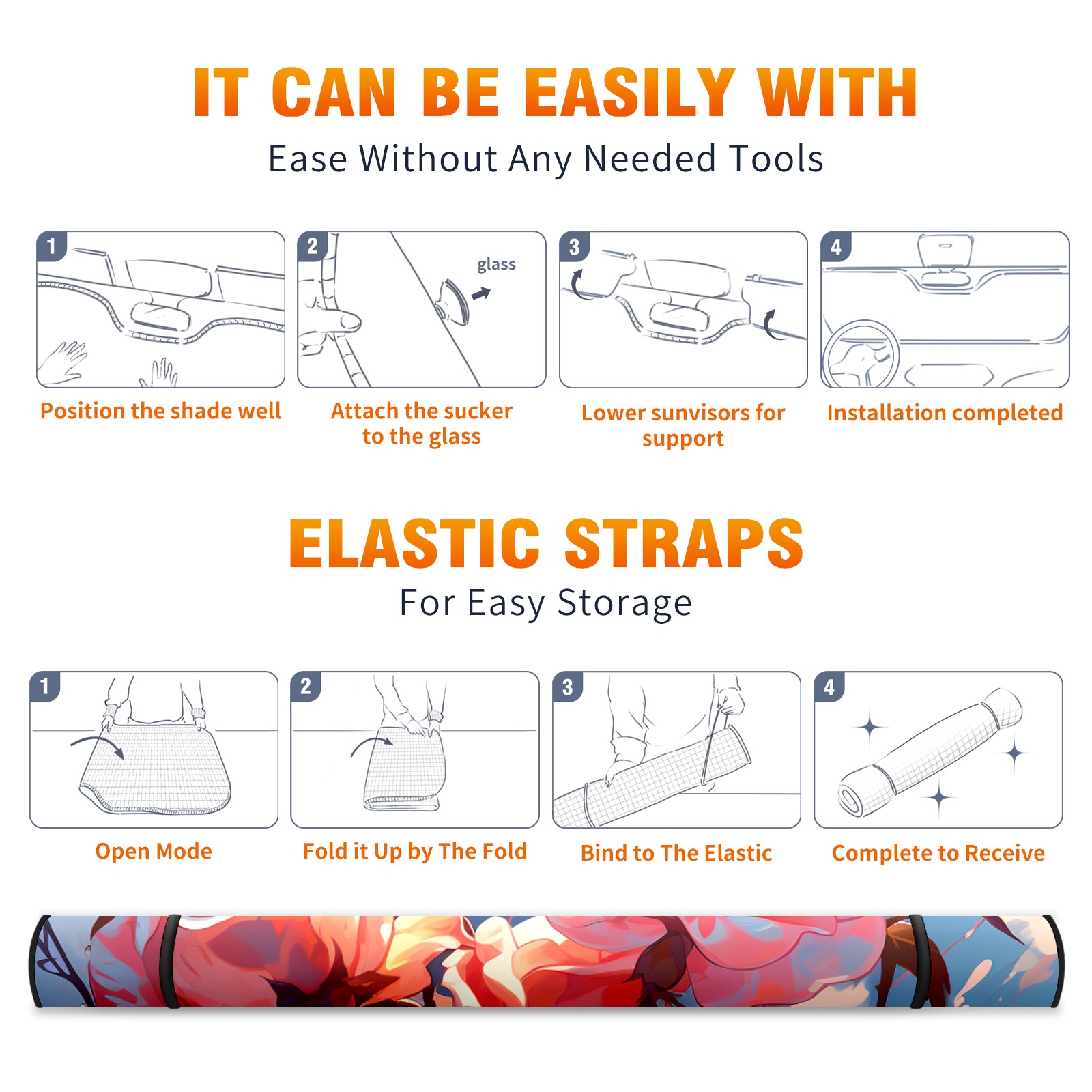 IT CAN BE EASILY WITH
Ease Without Any Needed Tools

1
Position the shade well

2
glass
Attach the sucker to the glass

3
Lower sunvisors for support

4
Installation completed

ELASTIC STRAPS
For Easy Storage

1
Open Mode

2
Fold it Up by The Fold

3
Bind to The Elastic

4
Complete to Receive