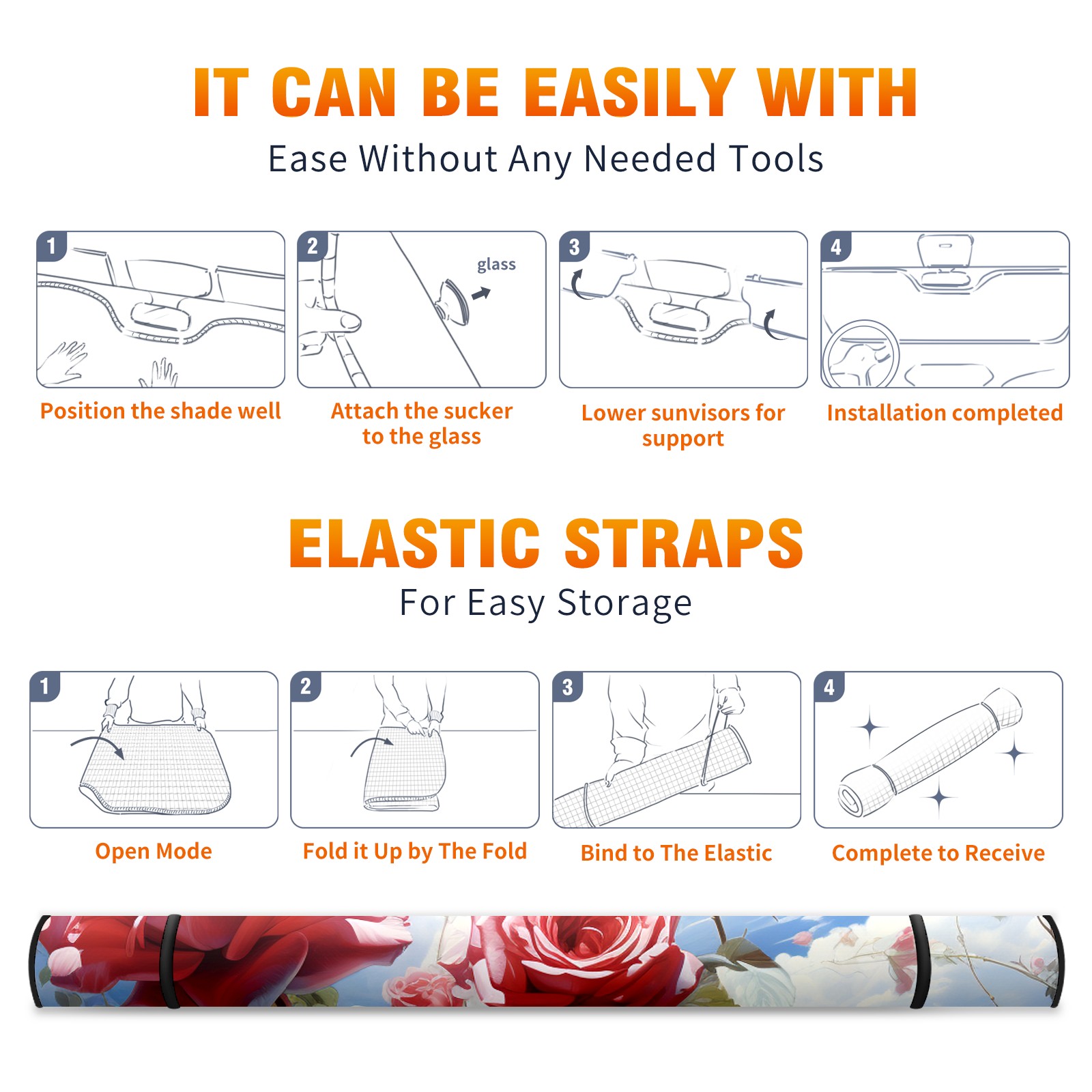 IT CAN BE EASILY WITH

Ease Without Any Needed Tools

1
Position the shade well

2
glass
Attach the sucker to the glass

3
Lower sunvisors for support

4
Installation completed

ELASTIC STRAPS

For Easy Storage

1
Open Mode

2
Fold it Up by The Fold

3
Bind to The Elastic

4
Complete to Receive