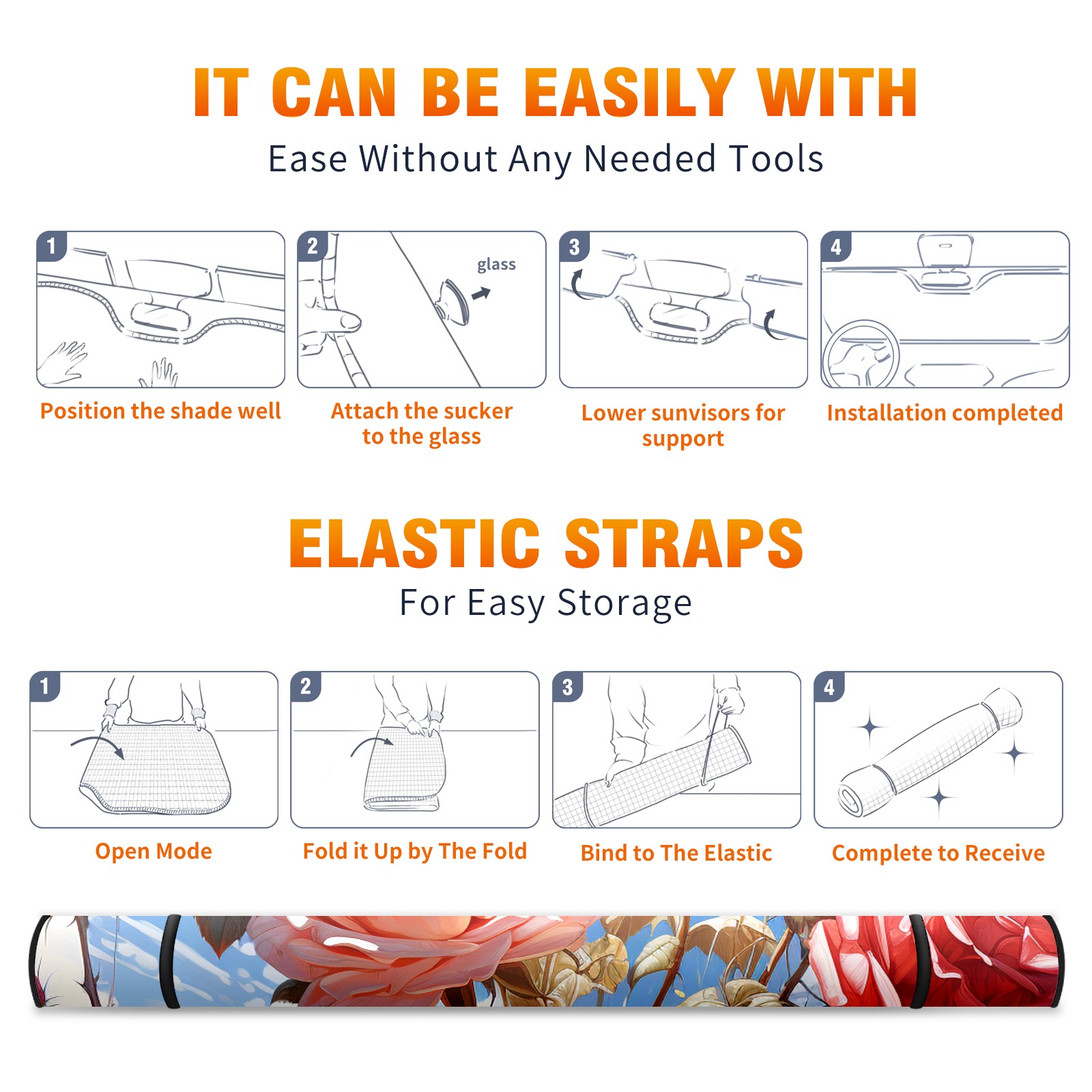 IT CAN BE EASILY WITH

Ease Without Any Needed Tools

1

Position the shade well

2

glass

Attach the sucker to the glass

3

Lower sunvisors for support

4

Installation completed

ELASTIC STRAPS

For Easy Storage

1

Open Mode

2

Fold it Up by The Fold

3

Bind to The Elastic

4

Complete to Receive