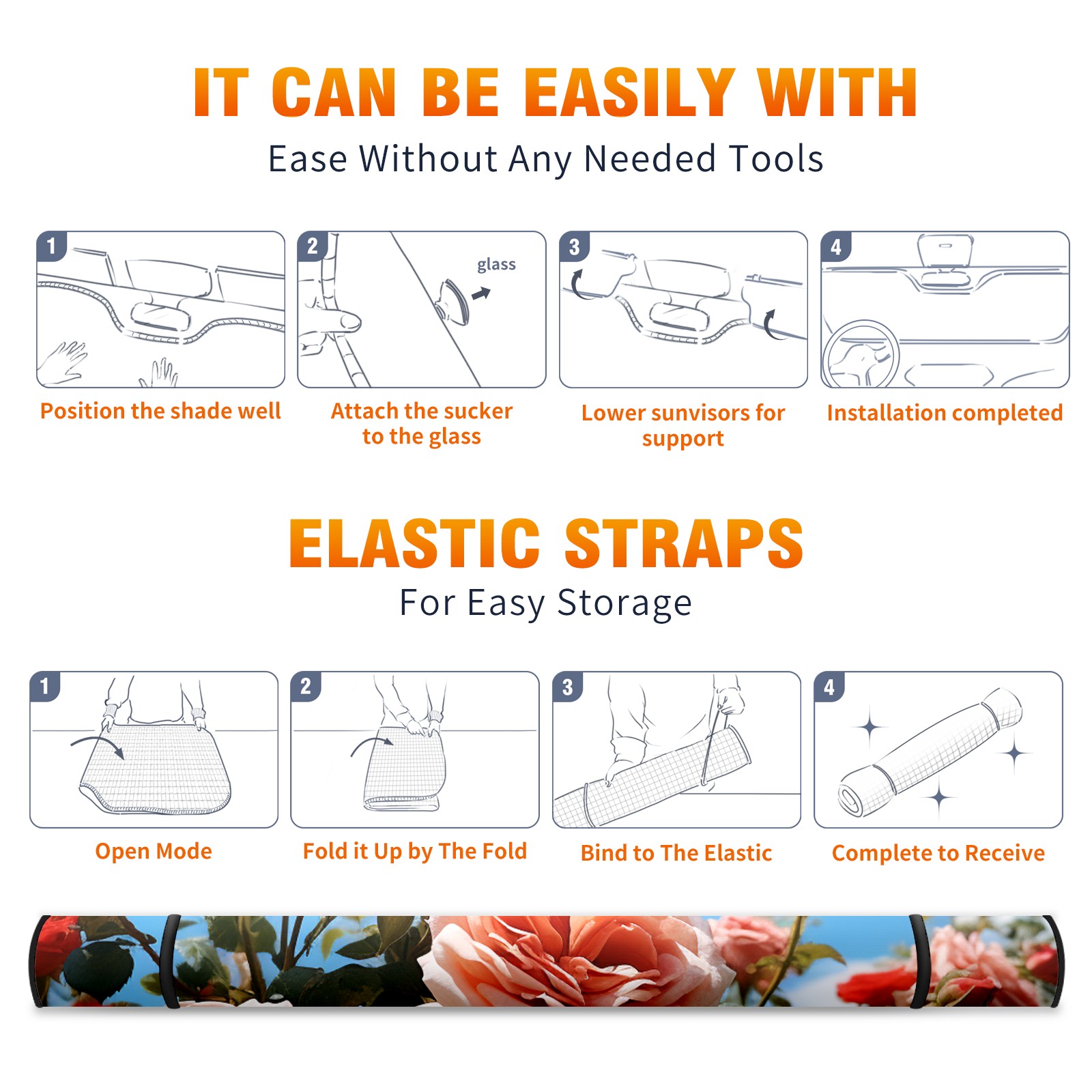 IT CAN BE EASILY WITH

Ease Without Any Needed Tools

1

Position the shade well

2

glass

Attach the sucker to the glass

3

Lower sunvisors for support

4

Installation completed

ELASTIC STRAPS

For Easy Storage

1

Open Mode

2

Fold it Up by The Fold

3

Bind to The Elastic

4

Complete to Receive