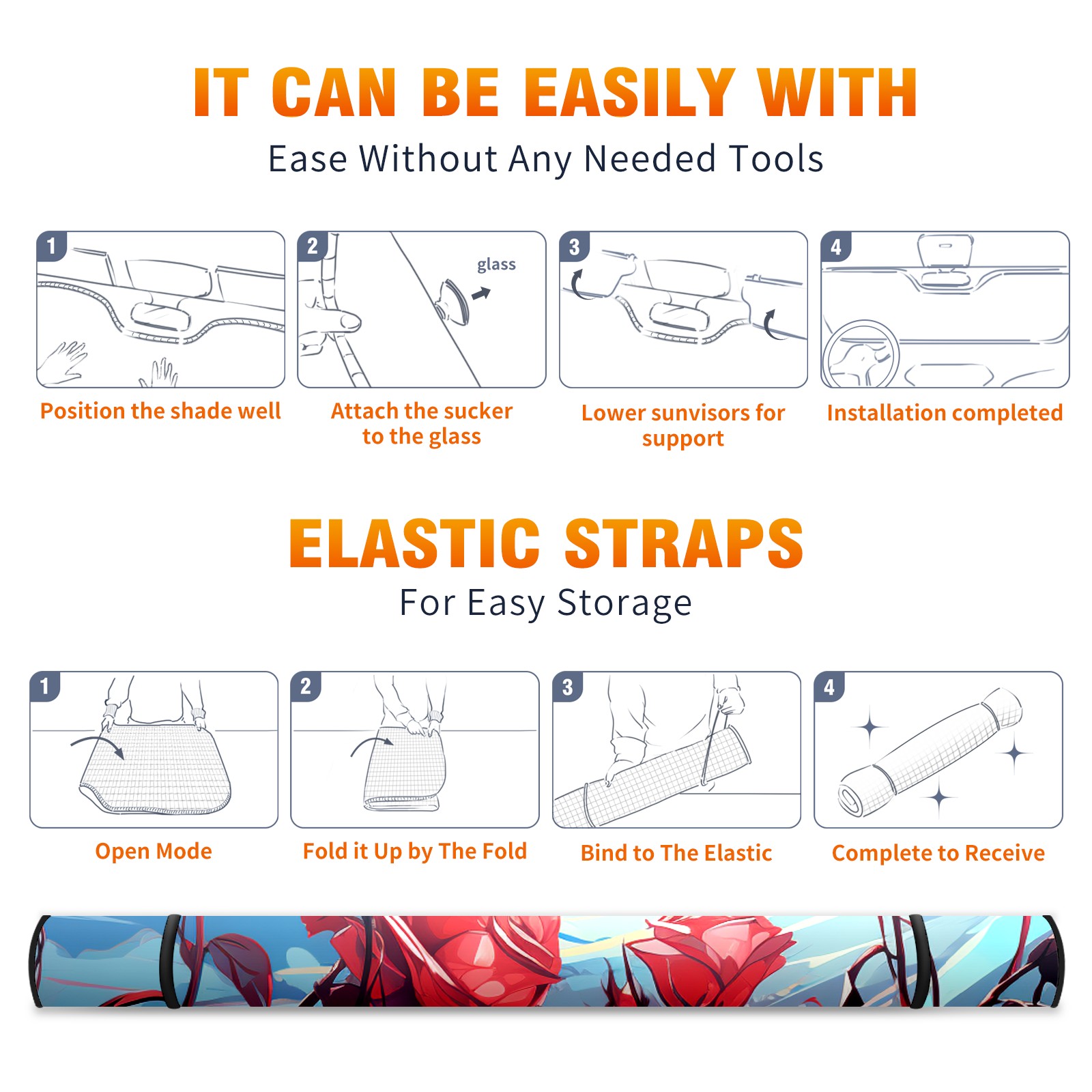 IT CAN BE EASILY WITH
Ease Without Any Needed Tools

1
Position the shade well

2
glass
Attach the sucker to the glass

3
Lower sunvisors for support

4
Installation completed

ELASTIC STRAPS
For Easy Storage

1
Open Mode

2
Fold it Up by The Fold

3
Bind to The Elastic

4
Complete to Receive