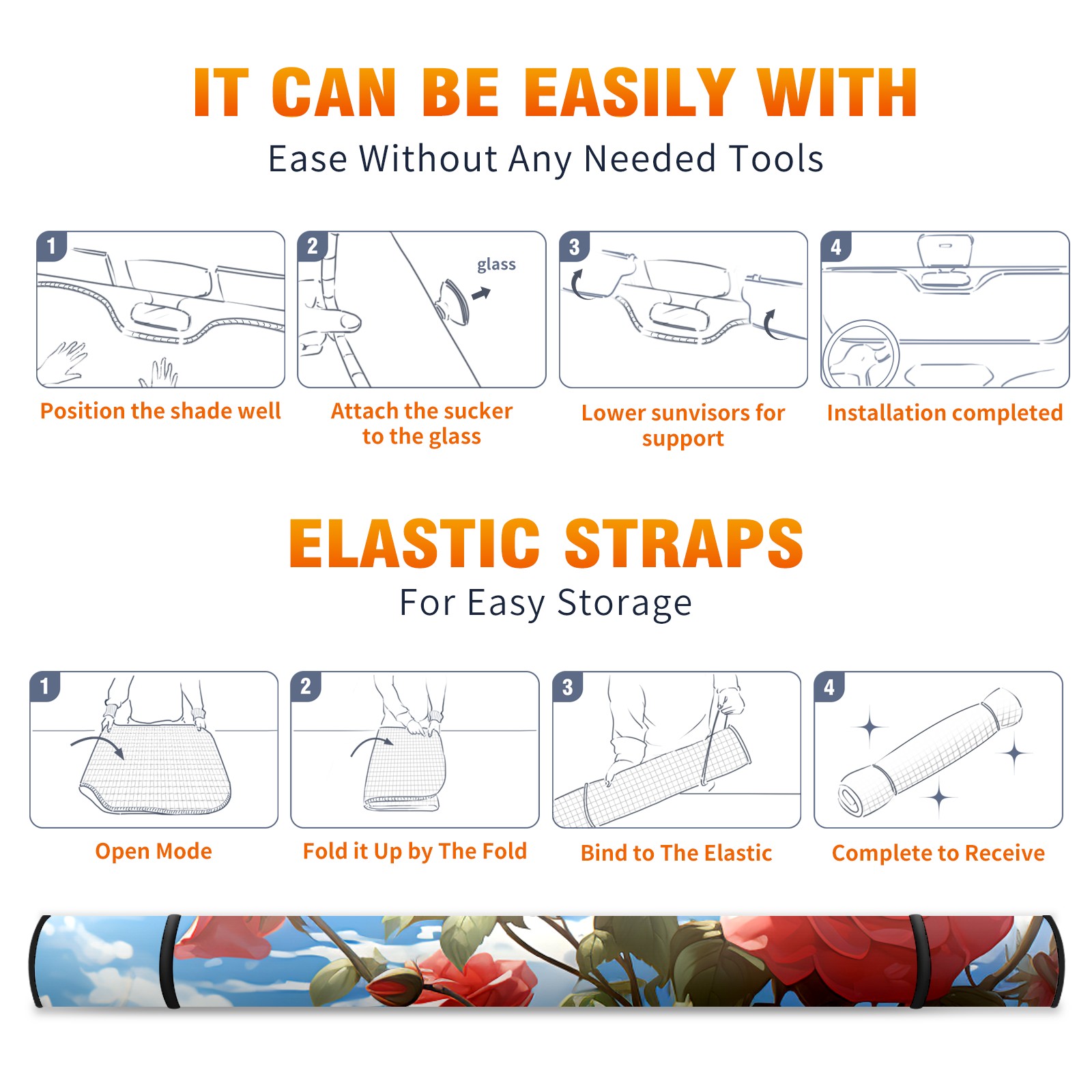 IT CAN BE EASILY WITH
Ease Without Any Needed Tools

1

Position the shade well

2
glass

Attach the sucker to the glass

3

Lower sunvisors for support

4

Installation completed

ELASTIC STRAPS
For Easy Storage

1

Open Mode

2

Fold it Up by The Fold

3

Bind to The Elastic

4

Complete to Receive