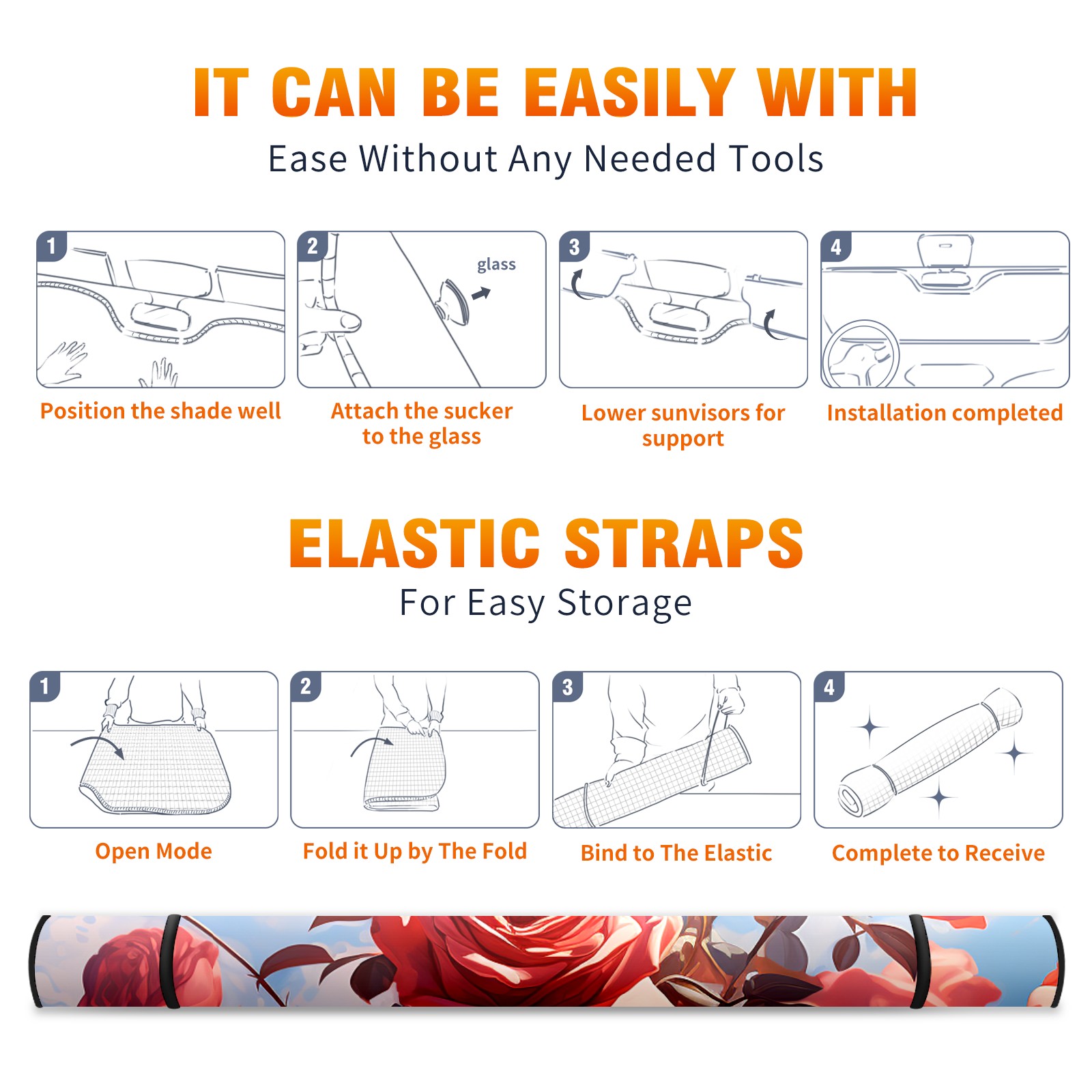 IT CAN BE EASILY WITH

Ease Without Any Needed Tools

1

Position the shade well

2

glass

Attach the sucker to the glass

3

Lower sunvisors for support

4

Installation completed

ELASTIC STRAPS

For Easy Storage

1

Open Mode

2

Fold it Up by The Fold

3

Bind to The Elastic

4

Complete to Receive