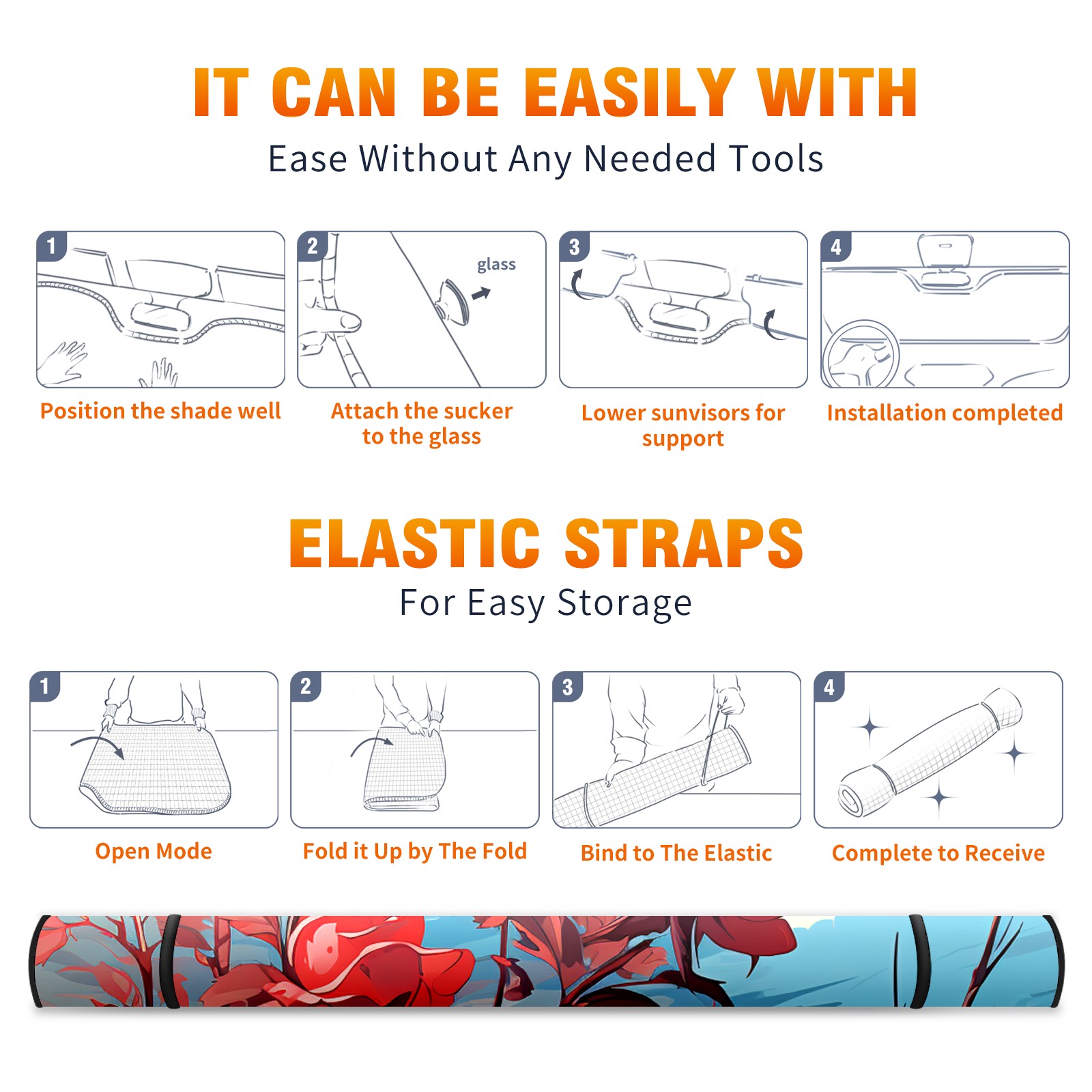 IT CAN BE EASILY WITH
Ease Without Any Needed Tools

1
Position the shade well

2
glass
Attach the sucker to the glass

3
Lower sunvisors for support

4
Installation completed

ELASTIC STRAPS
For Easy Storage

1
Open Mode

2
Fold it Up by The Fold

3
Bind to The Elastic

4
Complete to Receive