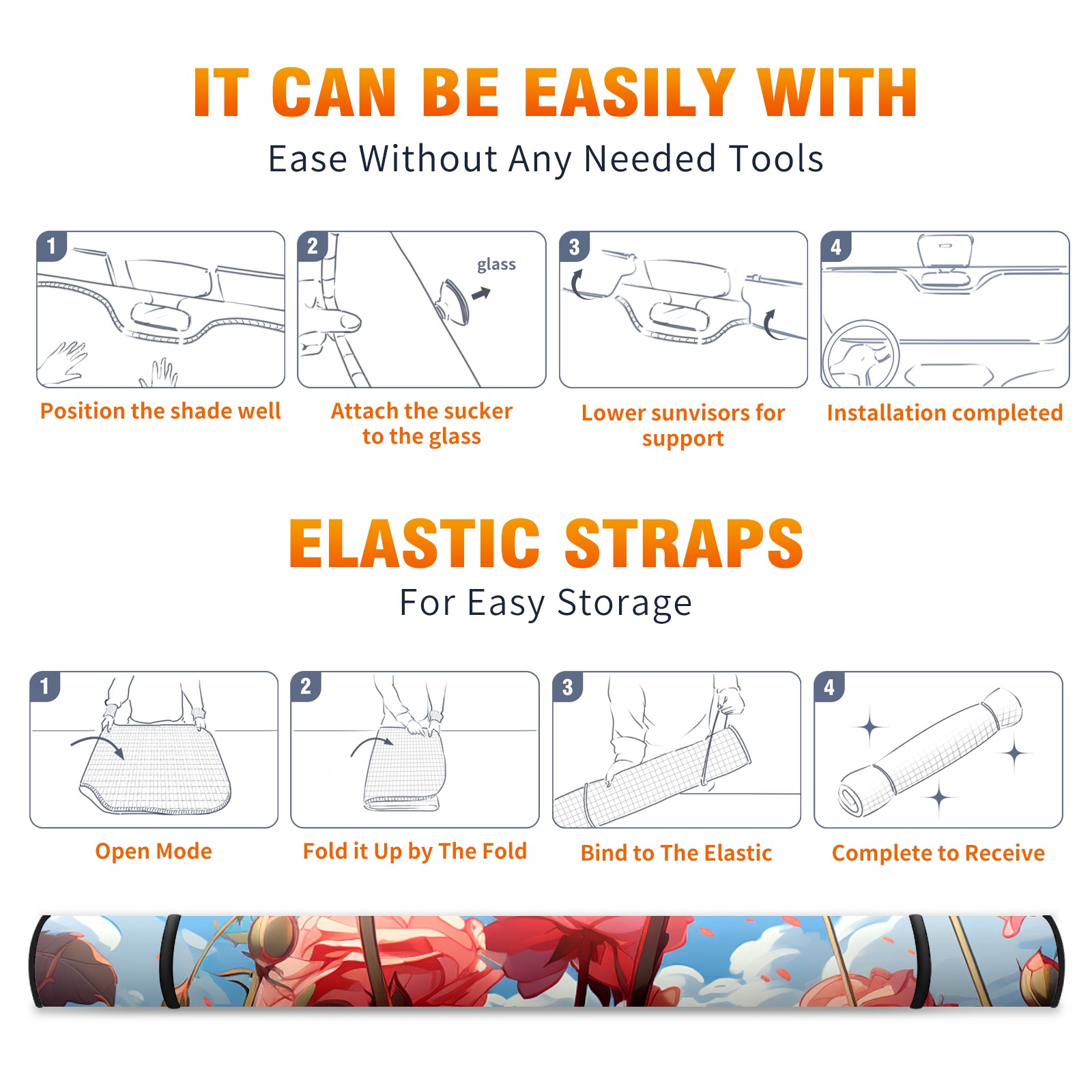 IT CAN BE EASILY WITH

Ease Without Any Needed Tools

1

Position the shade well

2

glass

Attach the sucker to the glass

3

Lower sunvisors for support

4

Installation completed

ELASTIC STRAPS

For Easy Storage

1

Open Mode

2

Fold it Up by The Fold

3

Bind to The Elastic

4

Complete to Receive