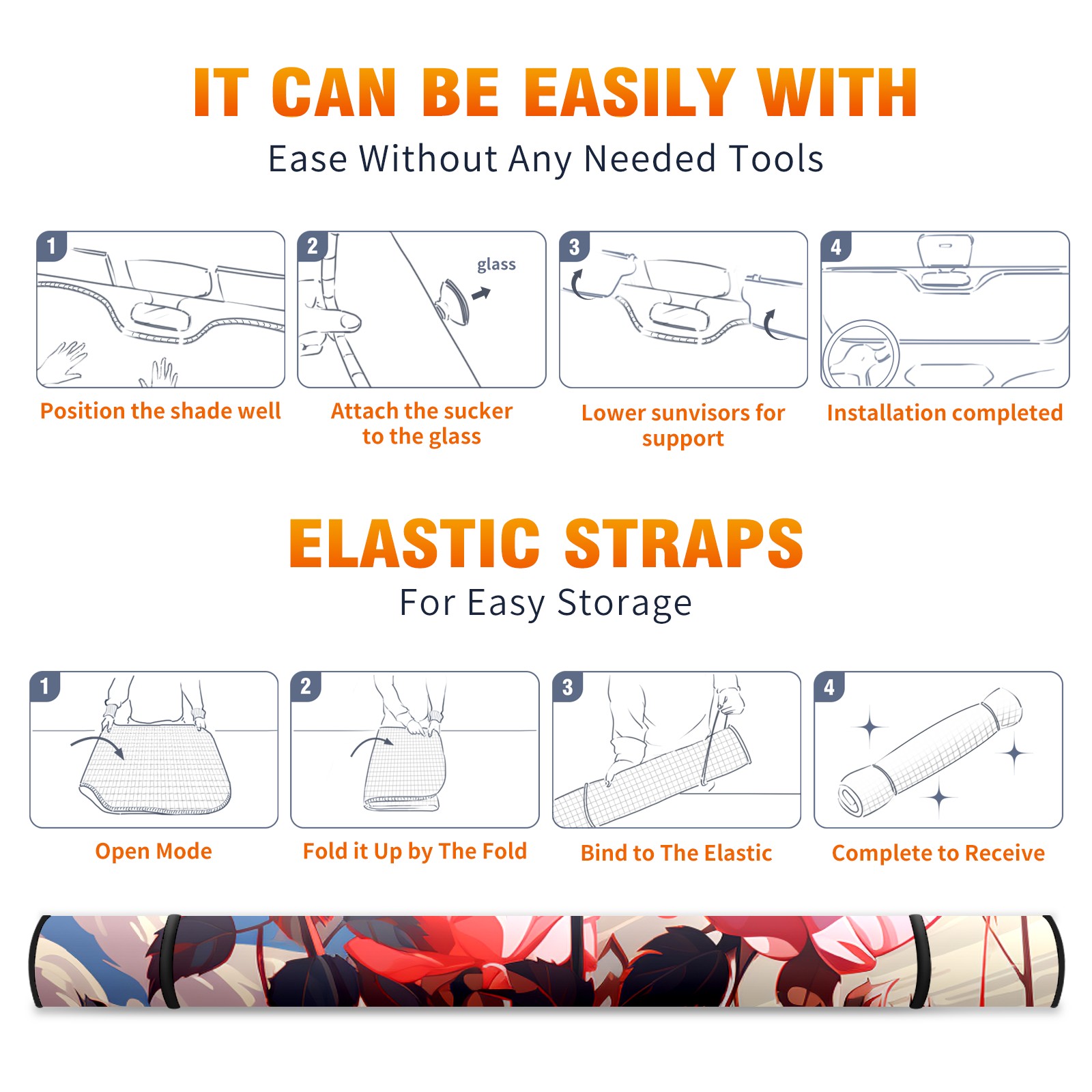 IT CAN BE EASILY WITH

Ease Without Any Needed Tools

1

Position the shade well

2

glass

Attach the sucker to the glass

3

Lower sunvisors for support

4

Installation completed

ELASTIC STRAPS

For Easy Storage

1

Open Mode

2

Fold it Up by The Fold

3

Bind to The Elastic

4

Complete to Receive