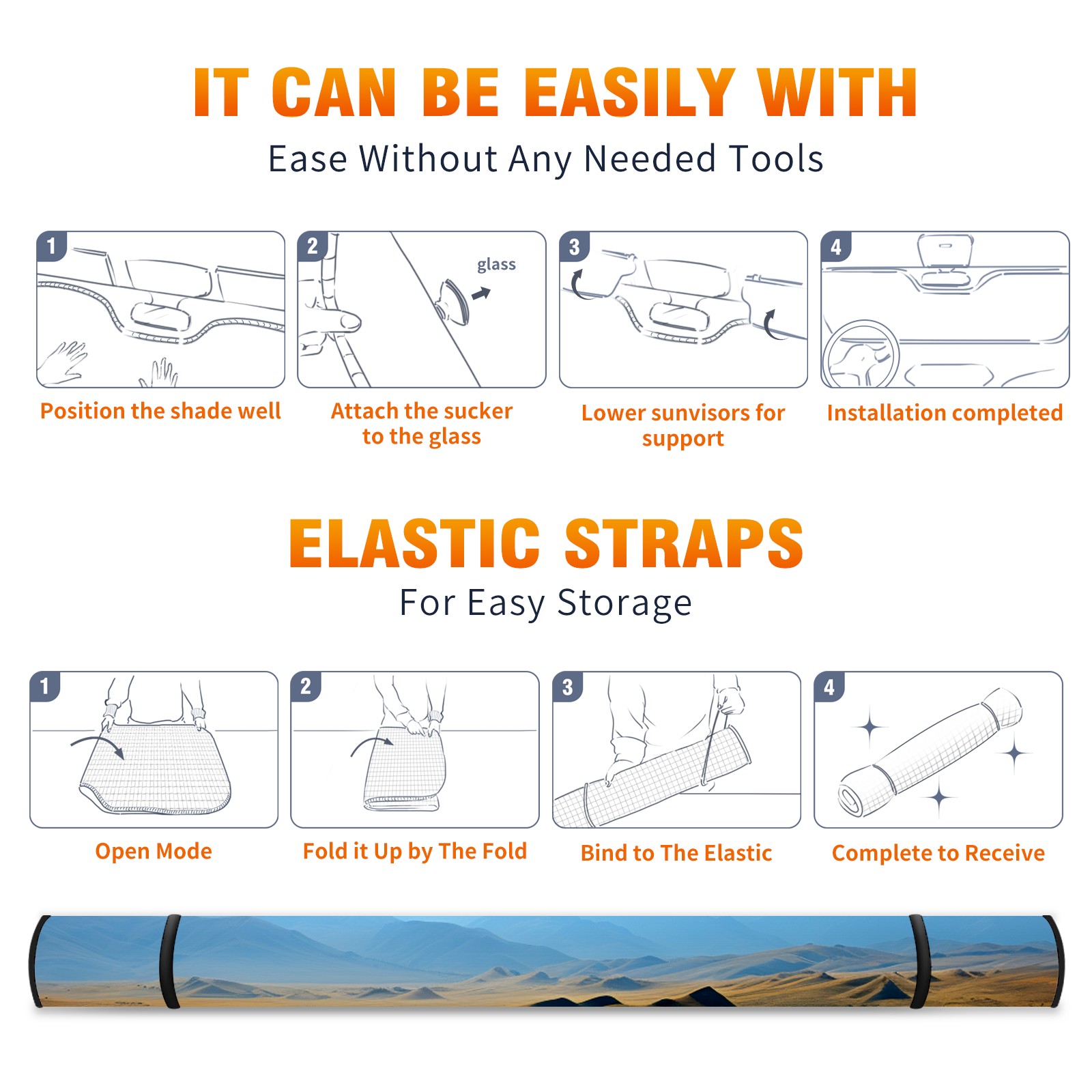 IT CAN BE EASILY WITH
Ease Without Any Needed Tools

1
Position the shade well

2
glass
Attach the sucker to the glass

3
Lower sunvisors for support

4
Installation completed

ELASTIC STRAPS
For Easy Storage

1
Open Mode

2
Fold it Up by The Fold

3
Bind to The Elastic

4
Complete to Receive