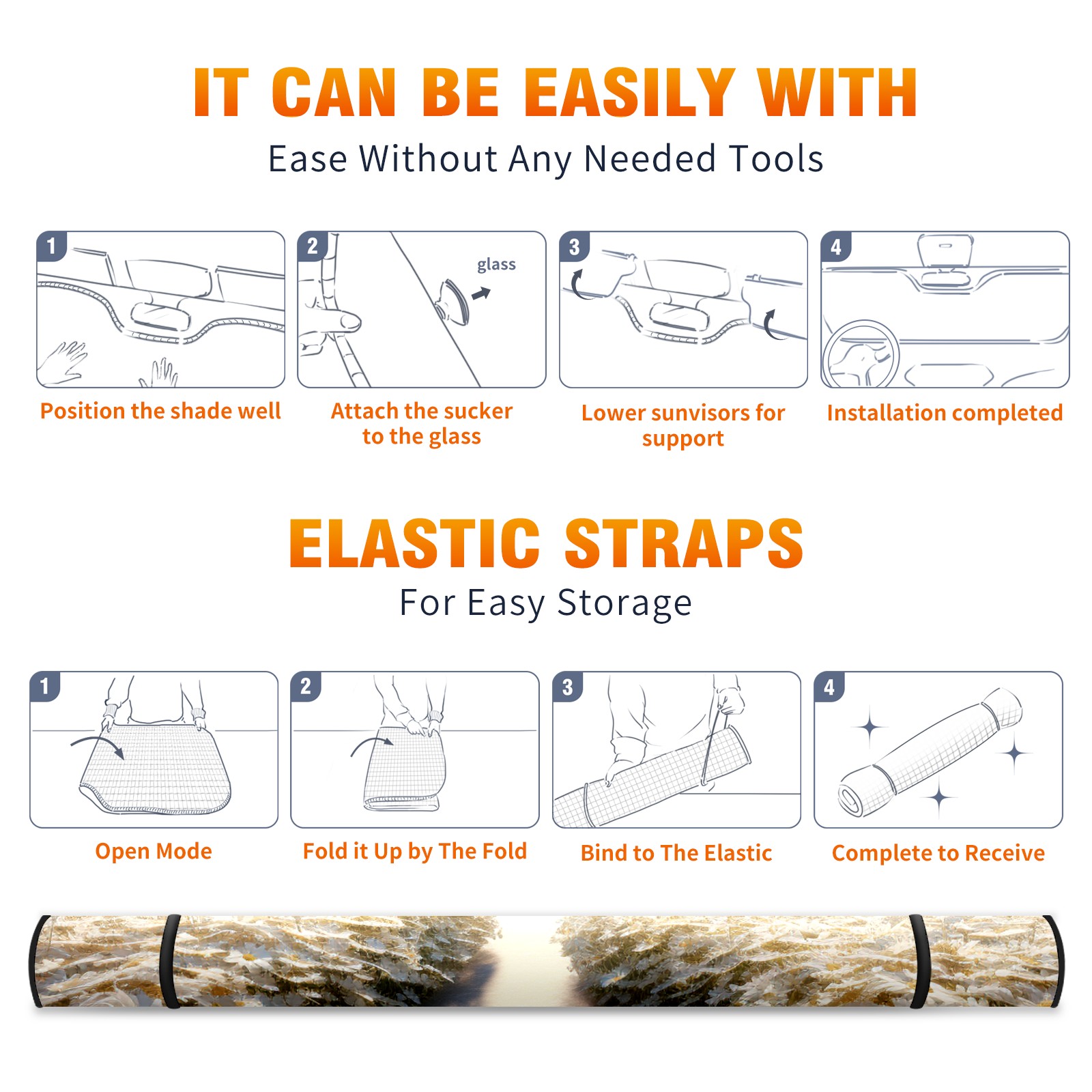 IT CAN BE EASILY WITH

Ease Without Any Needed Tools

1

Position the shade well

2

glass

Attach the sucker to the glass

3

Lower sunvisors for support

4

Installation completed

ELASTIC STRAPS

For Easy Storage

1

Open Mode

2

Fold it Up by The Fold

3

Bind to The Elastic

4

Complete to Receive