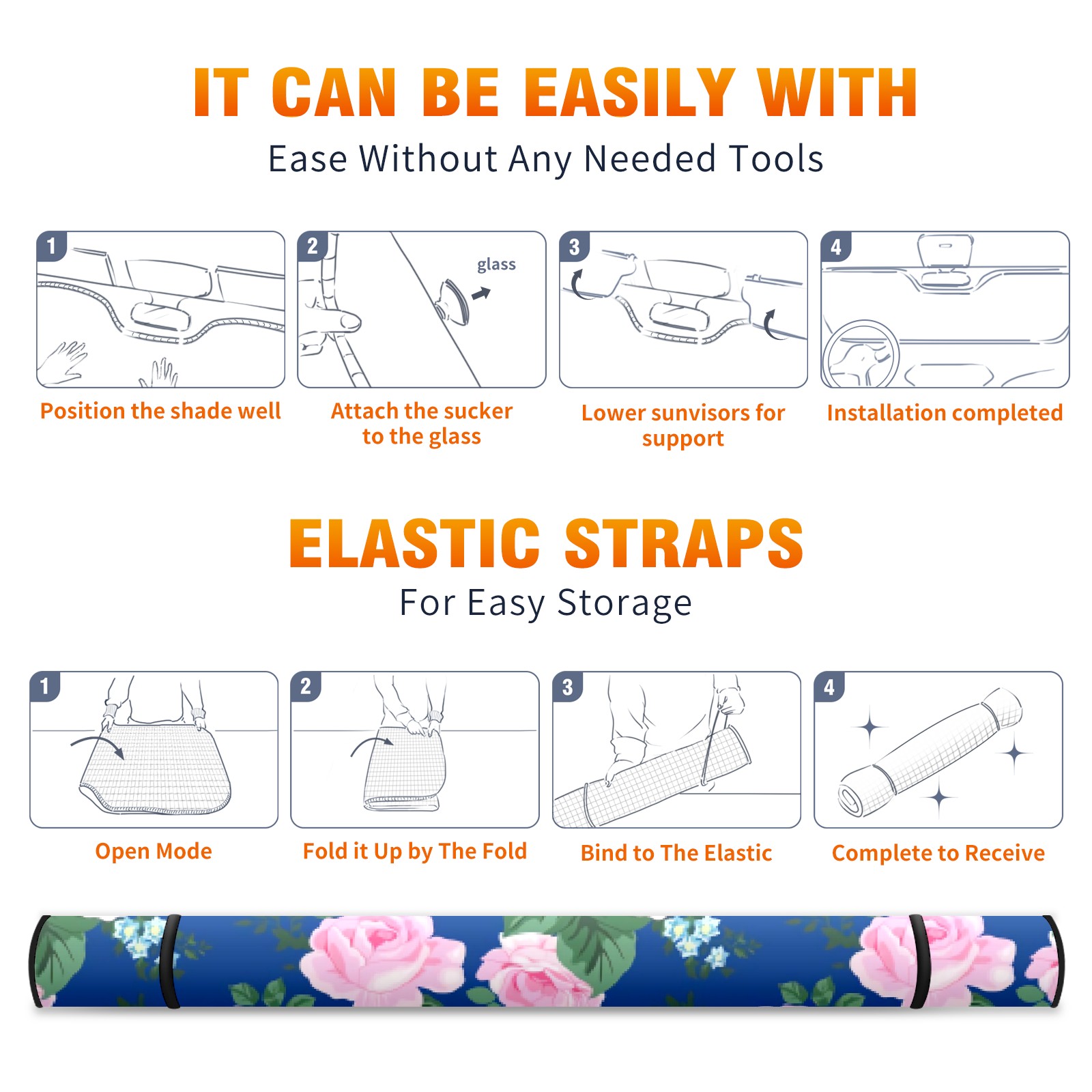 IT CAN BE EASILY WITH
Ease Without Any Needed Tools

1
Position the shade well

2
glass
Attach the sucker to the glass

3
Lower sunvisors for support

4
Installation completed

ELASTIC STRAPS
For Easy Storage

1
Open Mode

2
Fold it Up by The Fold

3
Bind to The Elastic

4
Complete to Receive