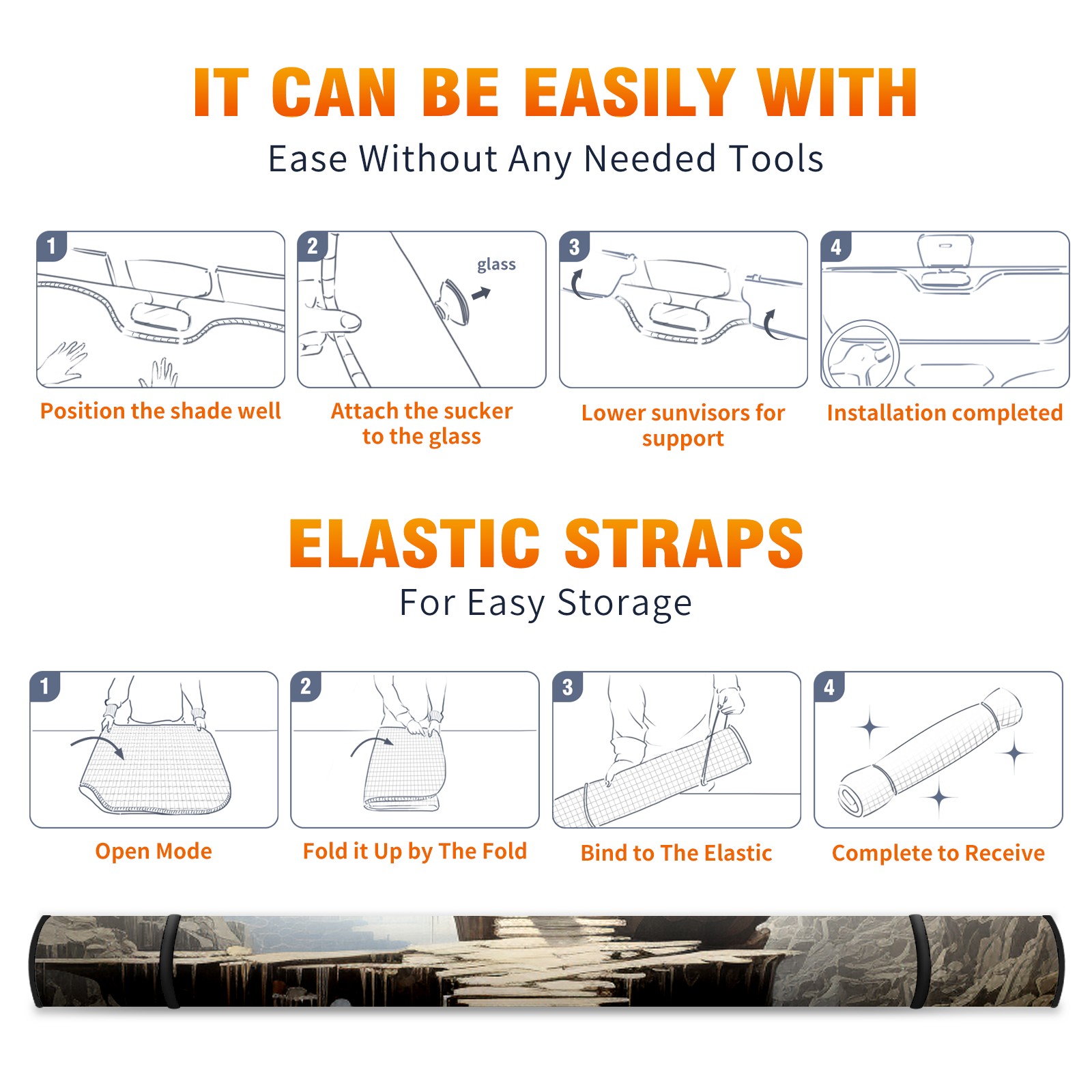 IT CAN BE EASILY WITH
Ease Without Any Needed Tools

1
Position the shade well

2
glass
Attach the sucker to the glass

3
Lower sunvisors for support

4
Installation completed

ELASTIC STRAPS
For Easy Storage

1
Open Mode

2
Fold it Up by The Fold

3
Bind to The Elastic

4
Complete to Receive