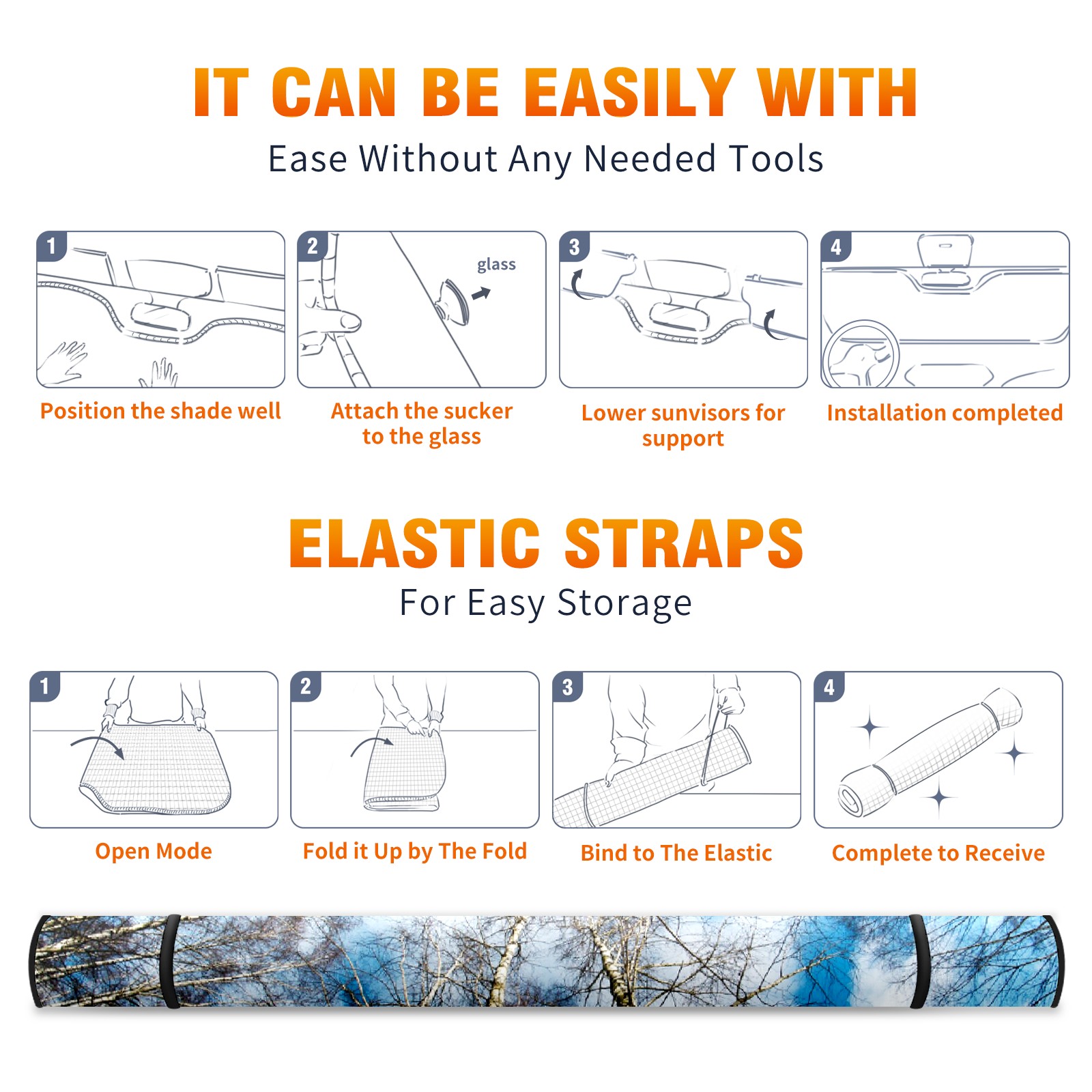 IT CAN BE EASILY WITH
Ease Without Any Needed Tools

1
Position the shade well

2
glass
Attach the sucker to the glass

3
Lower sunvisors for support

4
Installation completed

ELASTIC STRAPS
For Easy Storage

1
Open Mode

2
Fold it Up by The Fold

3
Bind to The Elastic

4
Complete to Receive