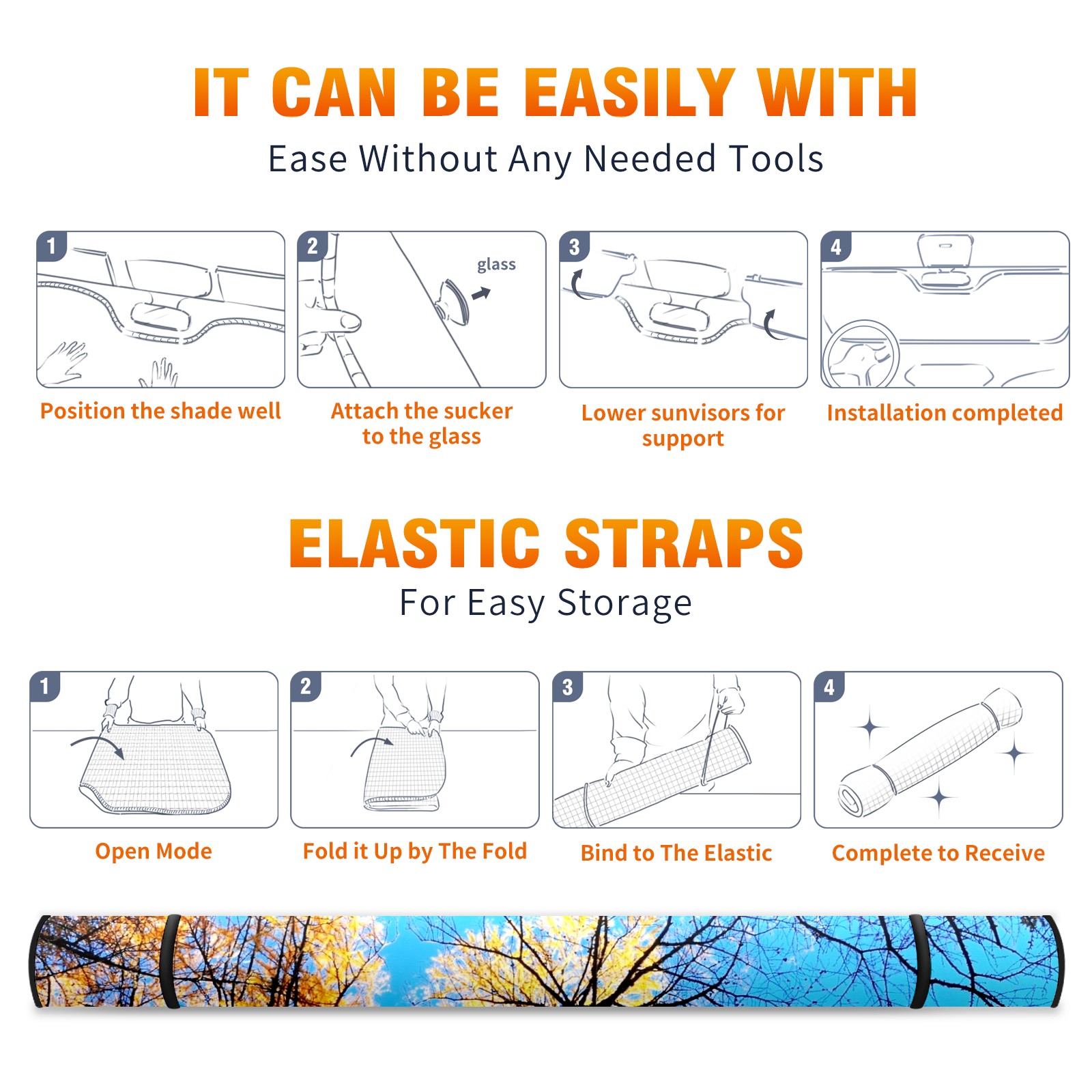 IT CAN BE EASILY WITH

Ease Without Any Needed Tools

1

Position the shade well

2

glass

Attach the sucker to the glass

3

Lower sunvisors for support

4

Installation completed

ELASTIC STRAPS

For Easy Storage

1

Open Mode

2

Fold it Up by The Fold

3

Bind to The Elastic

4

Complete to Receive