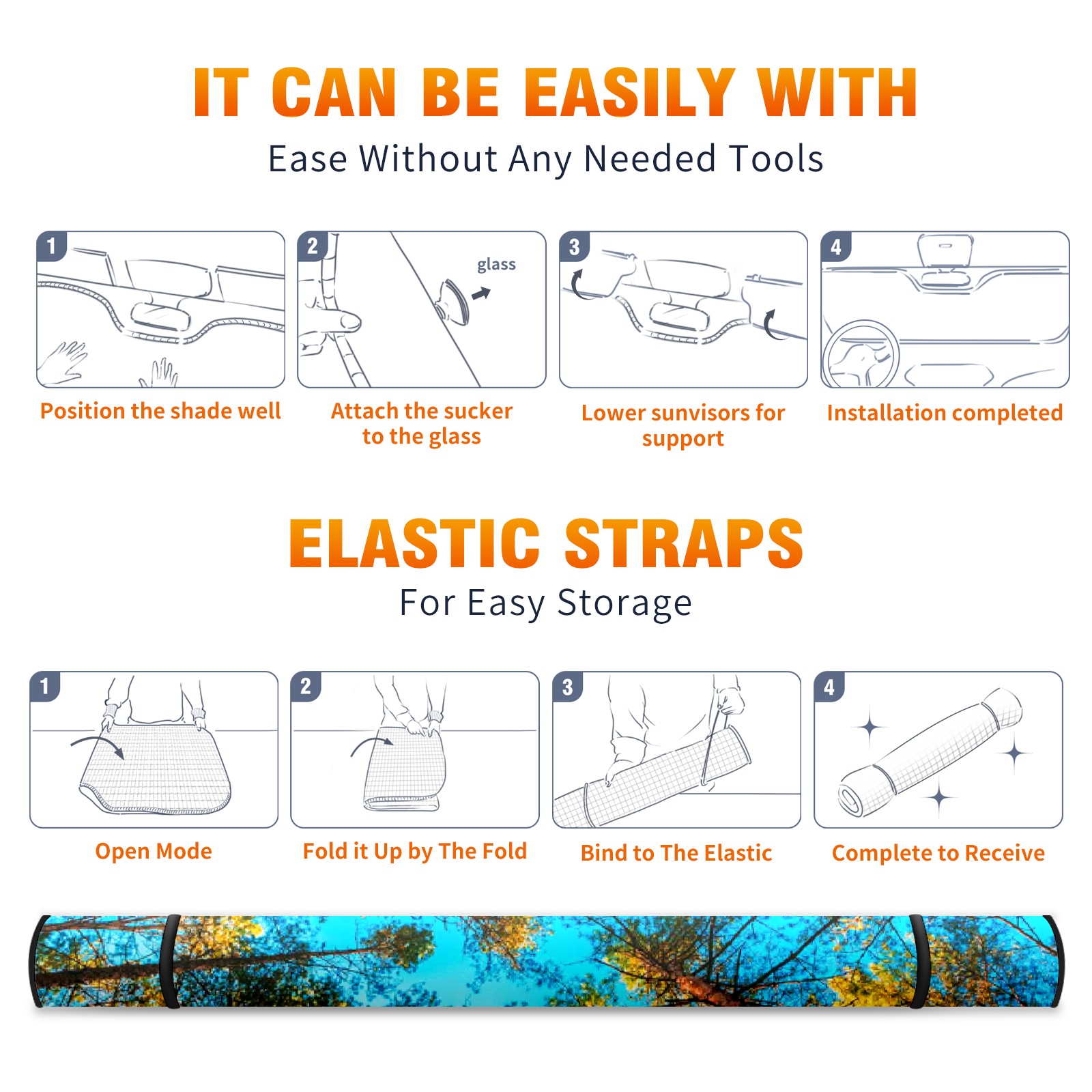 IT CAN BE EASILY WITH

Ease Without Any Needed Tools

1

Position the shade well

2

glass

Attach the sucker to the glass

3

Lower sunvisors for support

4

Installation completed

ELASTIC STRAPS

For Easy Storage

1

Open Mode

2

Fold it Up by The Fold

3

Bind to The Elastic

4

Complete to Receive