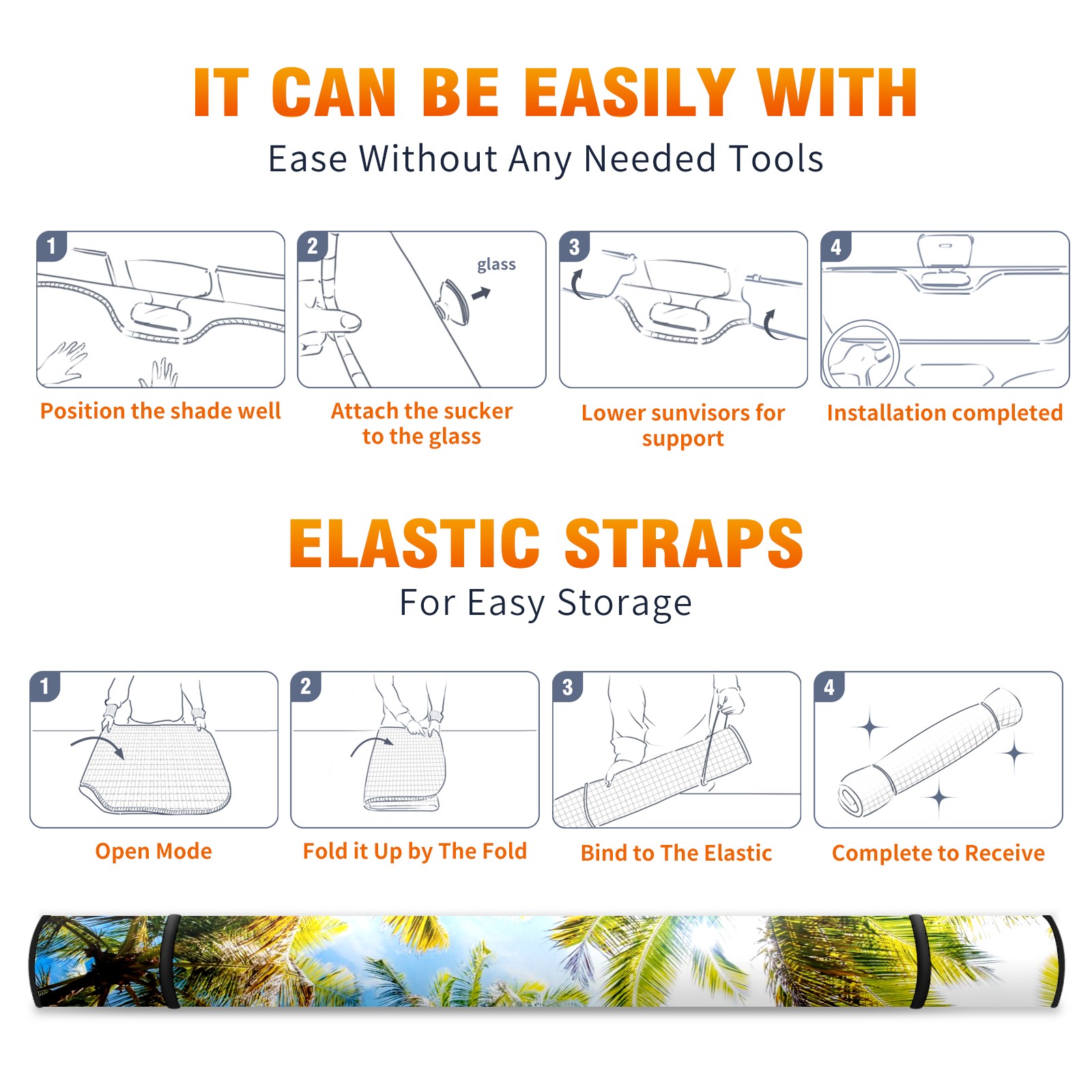 IT CAN BE EASILY WITH
Ease Without Any Needed Tools

1
Position the shade well

2
glass
Attach the sucker to the glass

3
Lower sunvisors for support

4
Installation completed

ELASTIC STRAPS
For Easy Storage

1
Open Mode

2
Fold it Up by The Fold

3
Bind to The Elastic

4
Complete to Receive