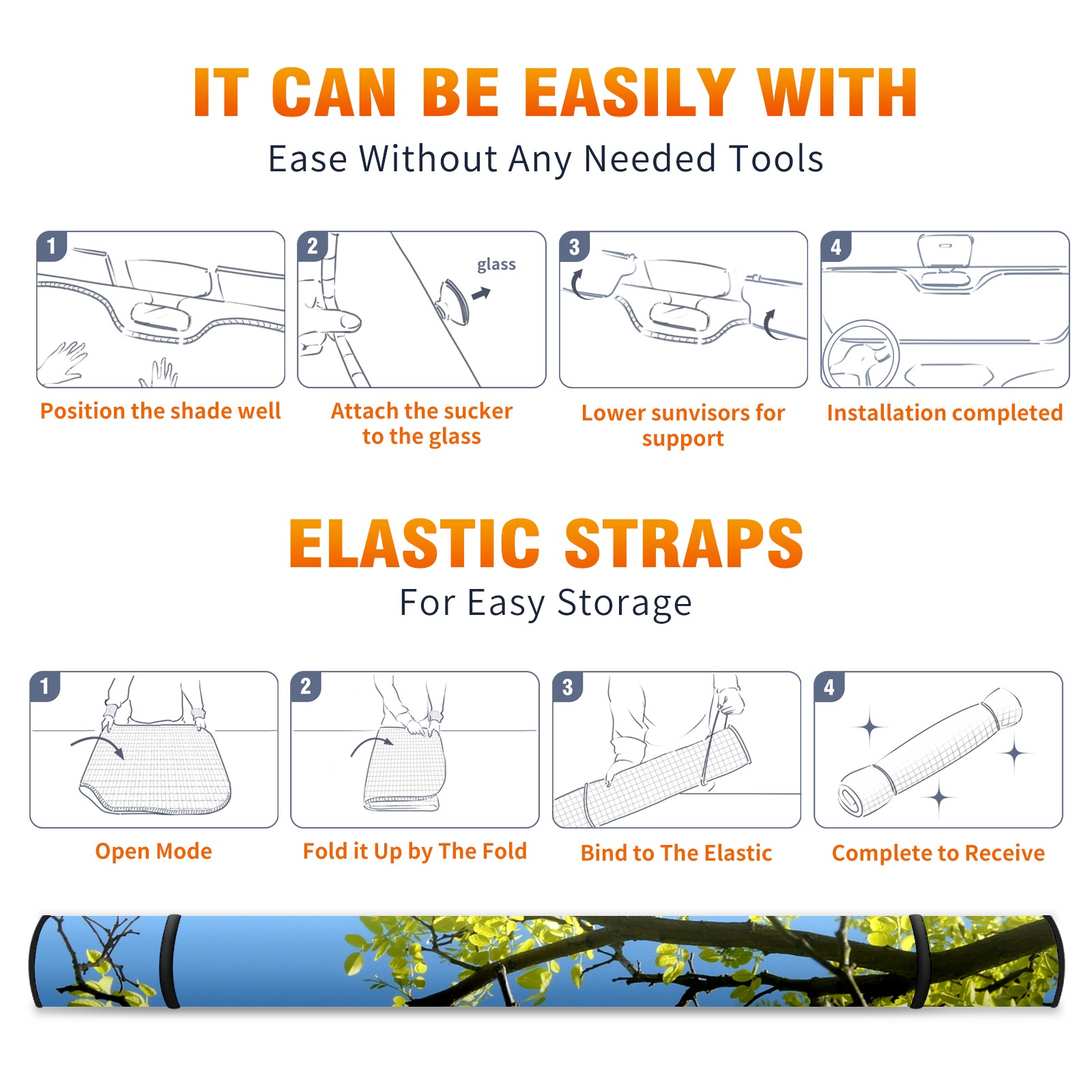 IT CAN BE EASILY WITH
Ease Without Any Needed Tools

1
Position the shade well

2
glass
Attach the sucker to the glass

3
Lower sunvisors for support

4
Installation completed

ELASTIC STRAPS
For Easy Storage

1
Open Mode

2
Fold it Up by The Fold

3
Bind to The Elastic

4
Complete to Receive