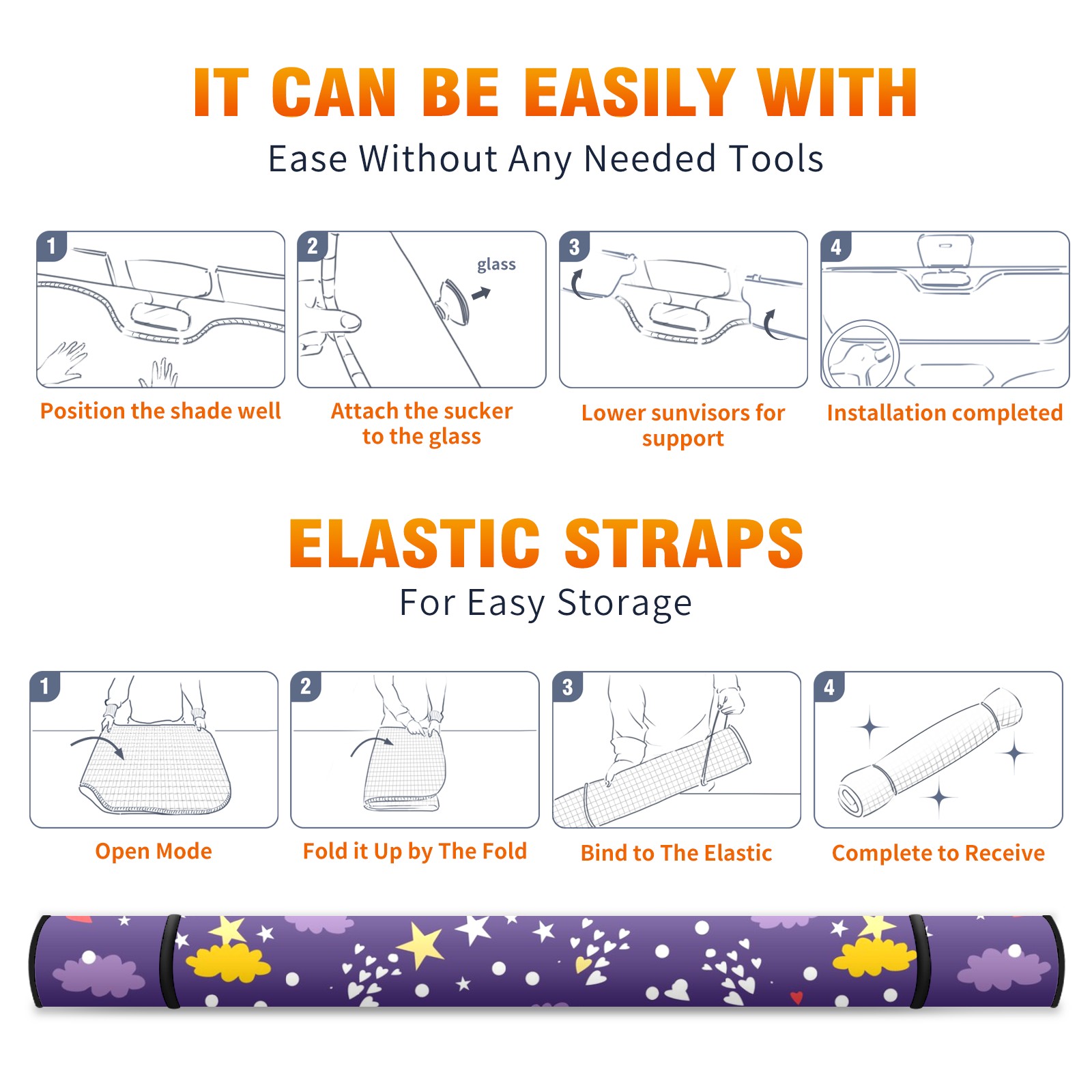 IT CAN BE EASILY WITH
Ease Without Any Needed Tools

1
Position the shade well

2
glass
Attach the sucker to the glass

3
Lower sunvisors for support

4
Installation completed

ELASTIC STRAPS
For Easy Storage

1
Open Mode

2
Fold it Up by The Fold

3
Bind to The Elastic

4
Complete to Receive