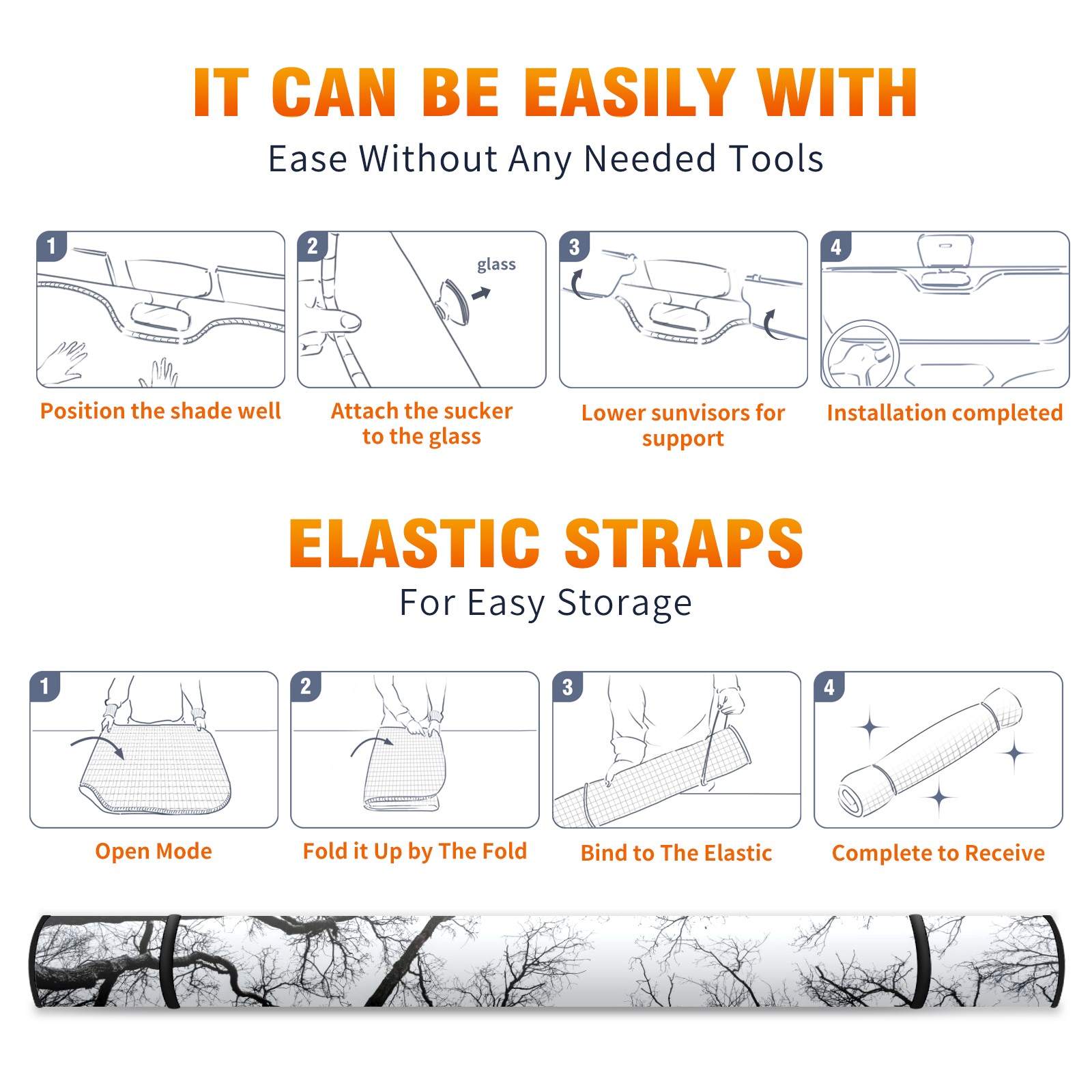 IT CAN BE EASILY WITH
Ease Without Any Needed Tools

1
Position the shade well

2
glass
Attach the sucker to the glass

3
Lower sunvisors for support

4
Installation completed

ELASTIC STRAPS
For Easy Storage

1
Open Mode

2
Fold it Up by The Fold

3
Bind to The Elastic

4
Complete to Receive