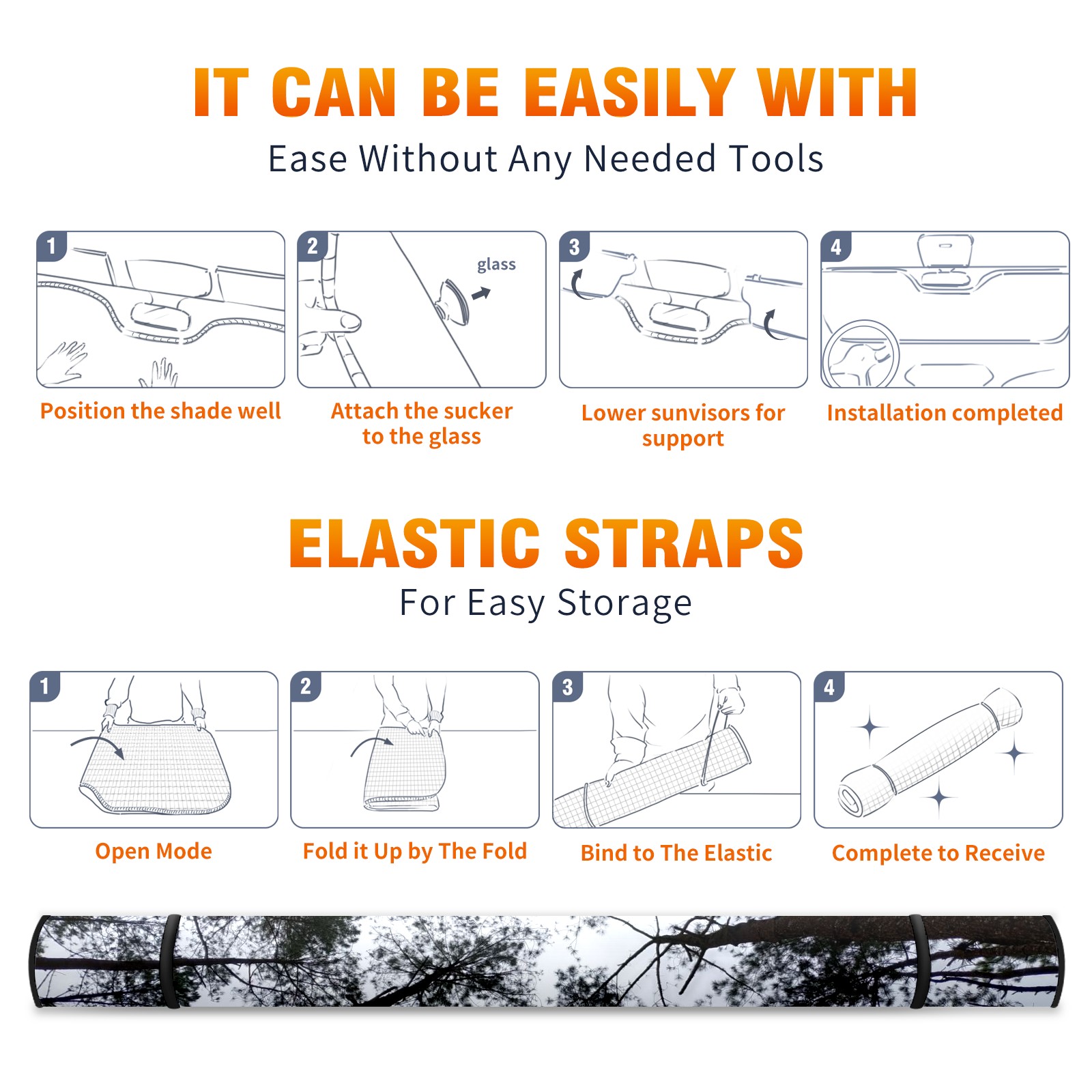 IT CAN BE EASILY WITH
Ease Without Any Needed Tools

1
Position the shade well

2
glass
Attach the sucker to the glass

3
Lower sunvisors for support

4
Installation completed

ELASTIC STRAPS
For Easy Storage

1
Open Mode

2
Fold it Up by The Fold

3
Bind to The Elastic

4
Complete to Receive