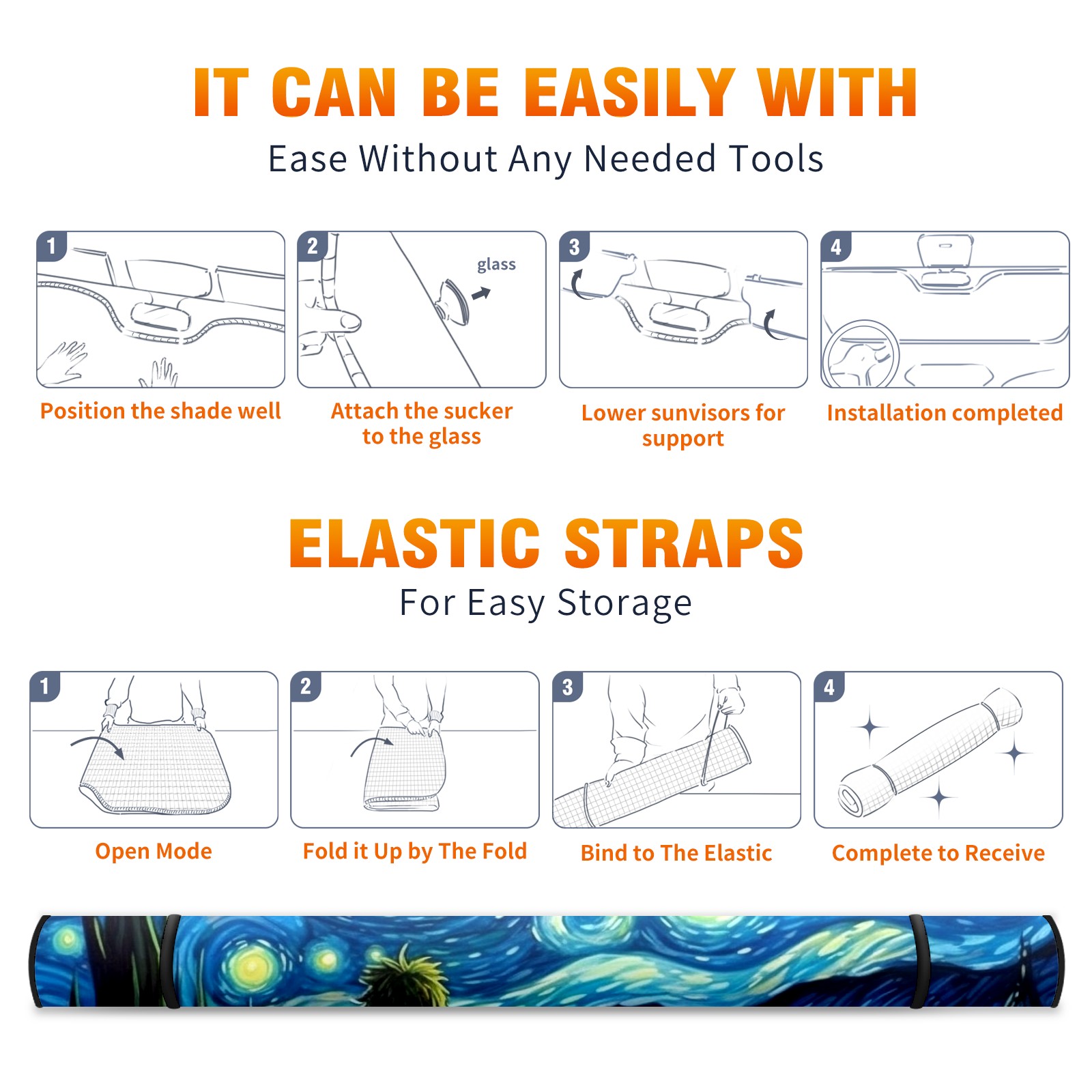 IT CAN BE EASILY WITH
Ease Without Any Needed Tools

1
Position the shade well

2
glass
Attach the sucker to the glass

3
Lower sunvisors for support

4
Installation completed

ELASTIC STRAPS
For Easy Storage

1
Open Mode

2
Fold it Up by The Fold

3
Bind to The Elastic

4
Complete to Receive