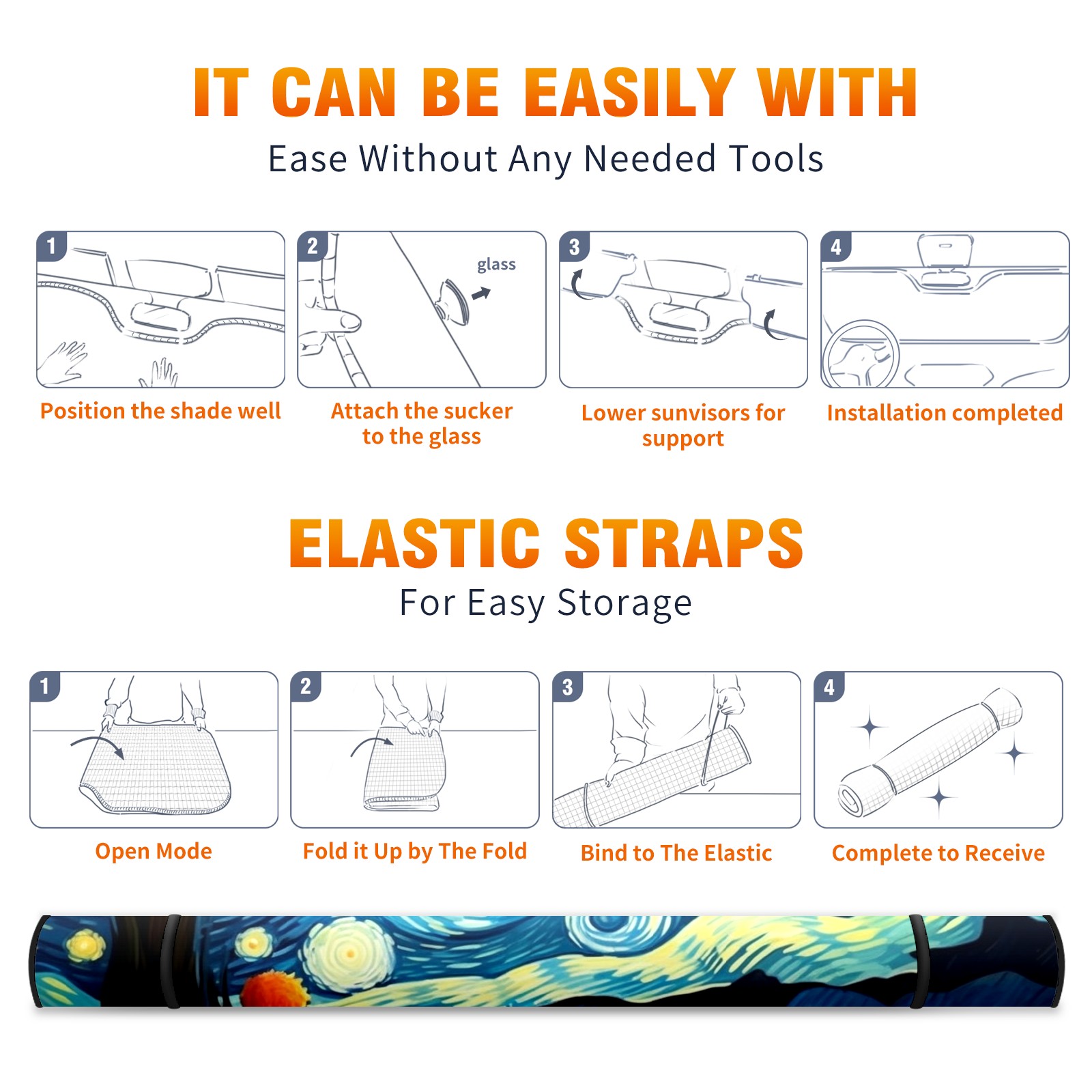 IT CAN BE EASILY WITH
Ease Without Any Needed Tools

1
Position the shade well

2
glass
Attach the sucker to the glass

3
Lower sunvisors for support

4
Installation completed

ELASTIC STRAPS
For Easy Storage

1
Open Mode

2
Fold it Up by The Fold

3
Bind to The Elastic

4
Complete to Receive