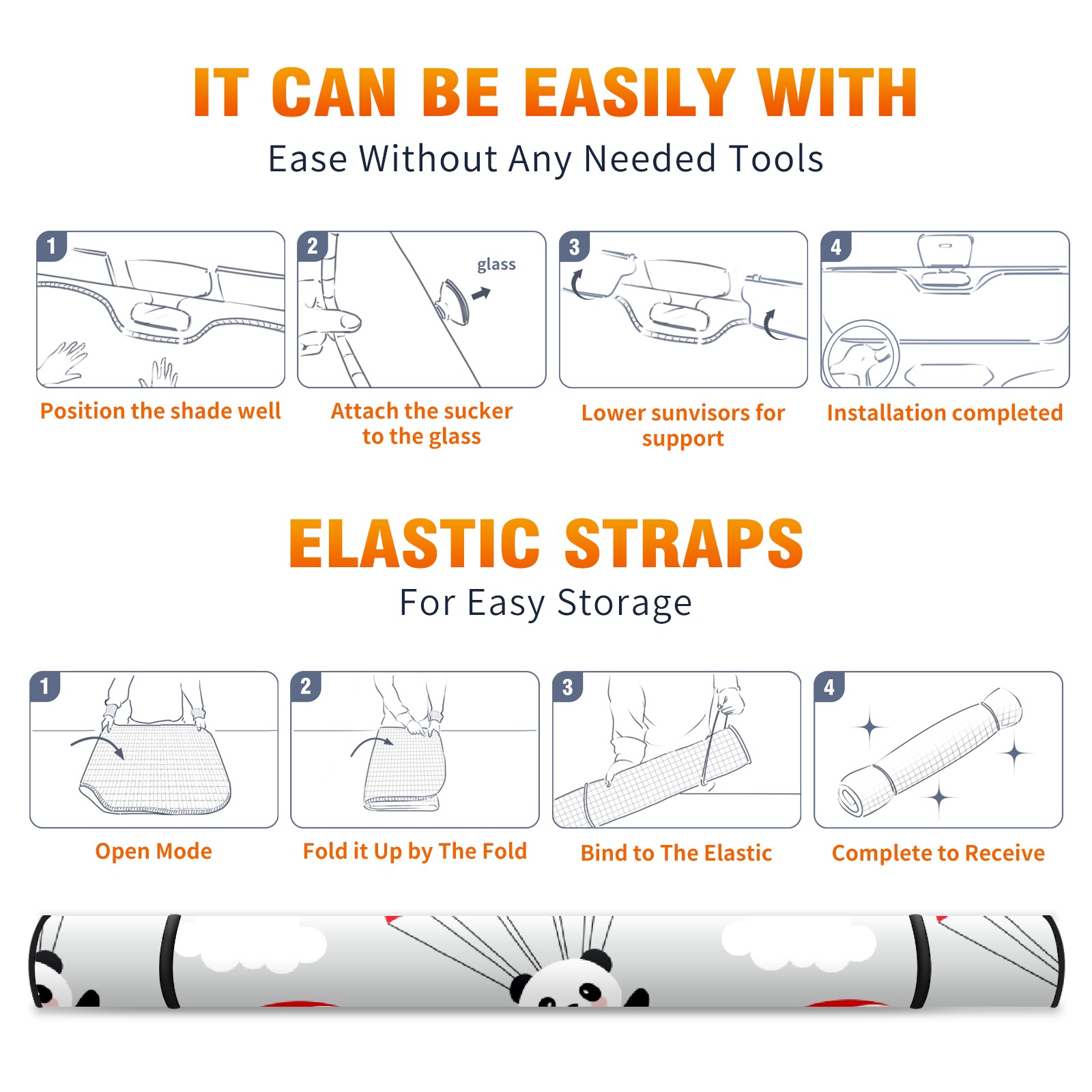 IT CAN BE EASILY WITH

Ease Without Any Needed Tools

1

Position the shade well

2

glass

Attach the sucker to the glass

3

Lower sunvisors for support

4

Installation completed

ELASTIC STRAPS

For Easy Storage

1

Open Mode

2

Fold it Up by The Fold

3

Bind to The Elastic

4

Complete to Receive