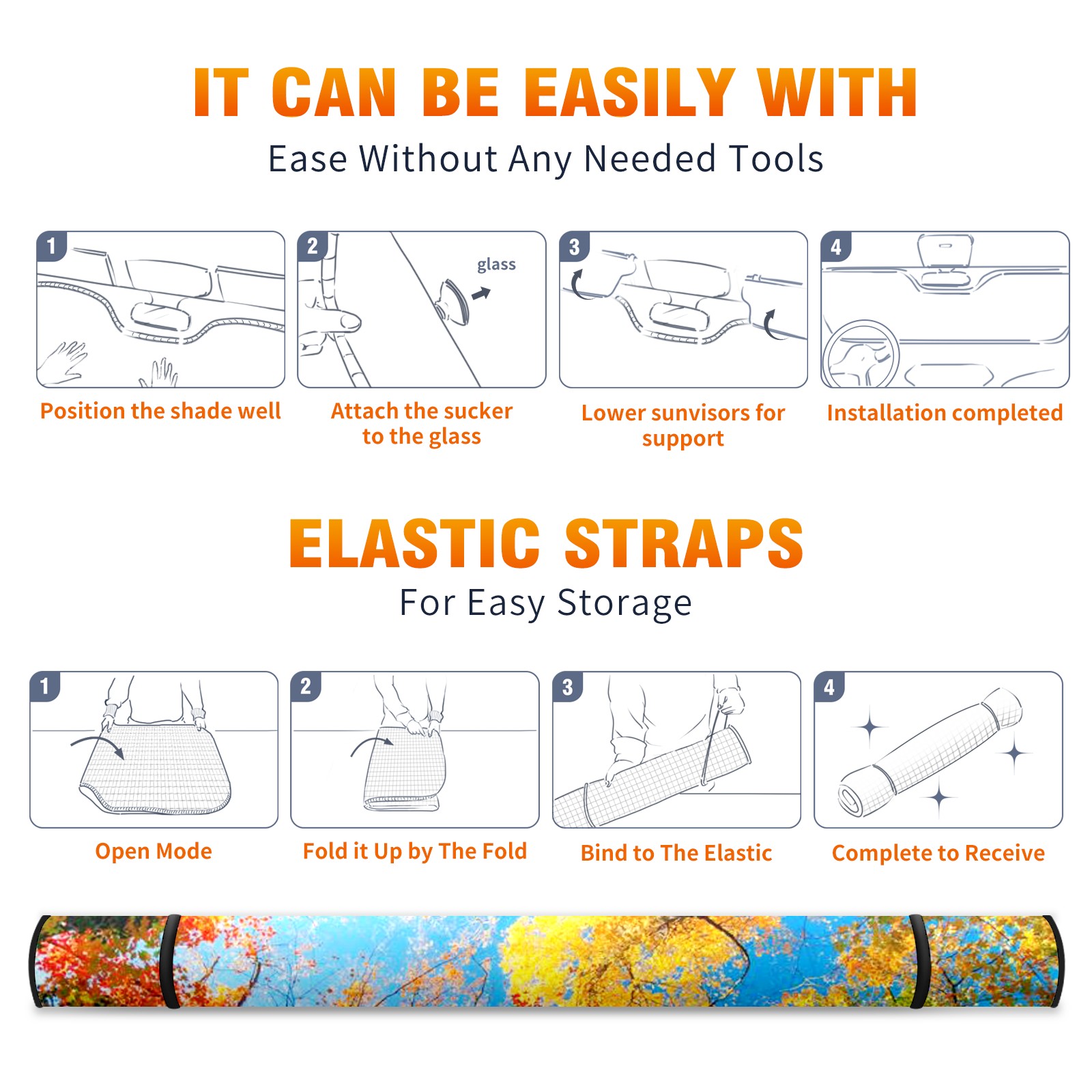 IT CAN BE EASILY WITH
Ease Without Any Needed Tools

1
Position the shade well

2
glass
Attach the sucker to the glass

3
Lower sunvisors for support

4
Installation completed

ELASTIC STRAPS
For Easy Storage

1
Open Mode

2
Fold it Up by The Fold

3
Bind to The Elastic

4
Complete to Receive