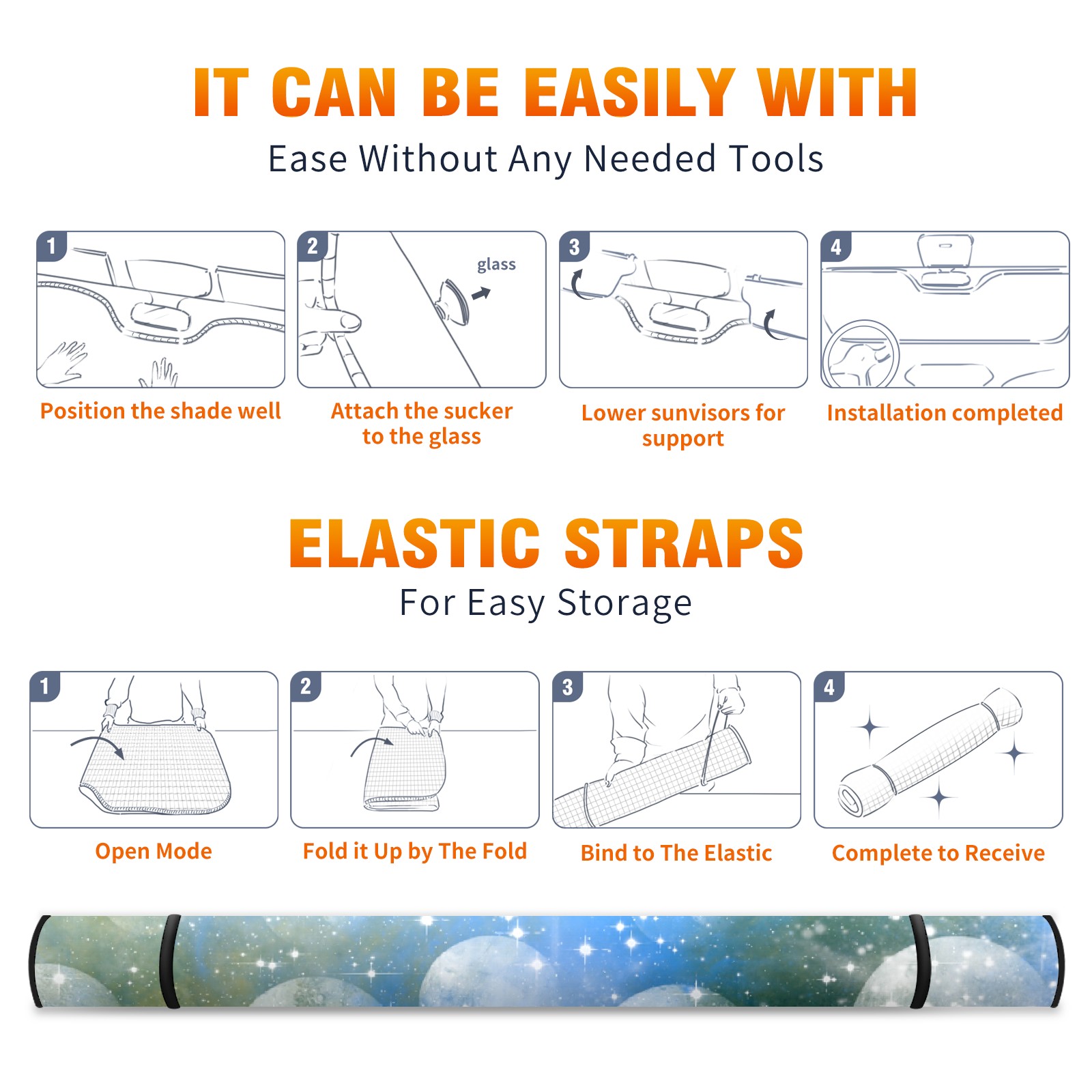 IT CAN BE EASILY WITH

Ease Without Any Needed Tools

1

Position the shade well

2

glass

Attach the sucker to the glass

3

Lower sunvisors for support

4

Installation completed

ELASTIC STRAPS

For Easy Storage

1

Open Mode

2

Fold it Up by The Fold

3

Bind to The Elastic

4

Complete to Receive