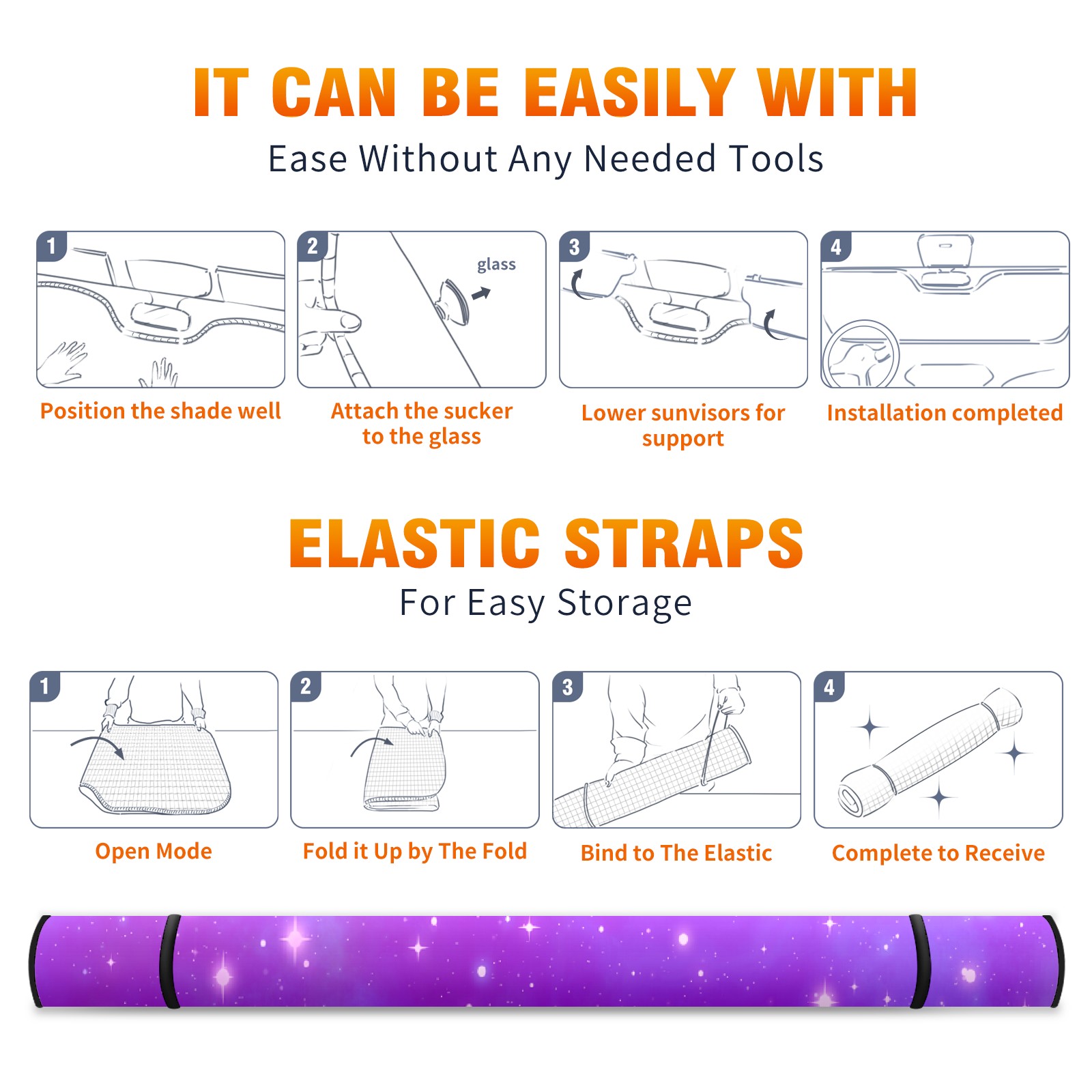 IT CAN BE EASILY WITH

Ease Without Any Needed Tools

1

Position the shade well

2

glass

Attach the sucker to the glass

3

Lower sunvisors for support

4

Installation completed

ELASTIC STRAPS

For Easy Storage

1

Open Mode

2

Fold it Up by The Fold

3

Bind to The Elastic

4

Complete to Receive