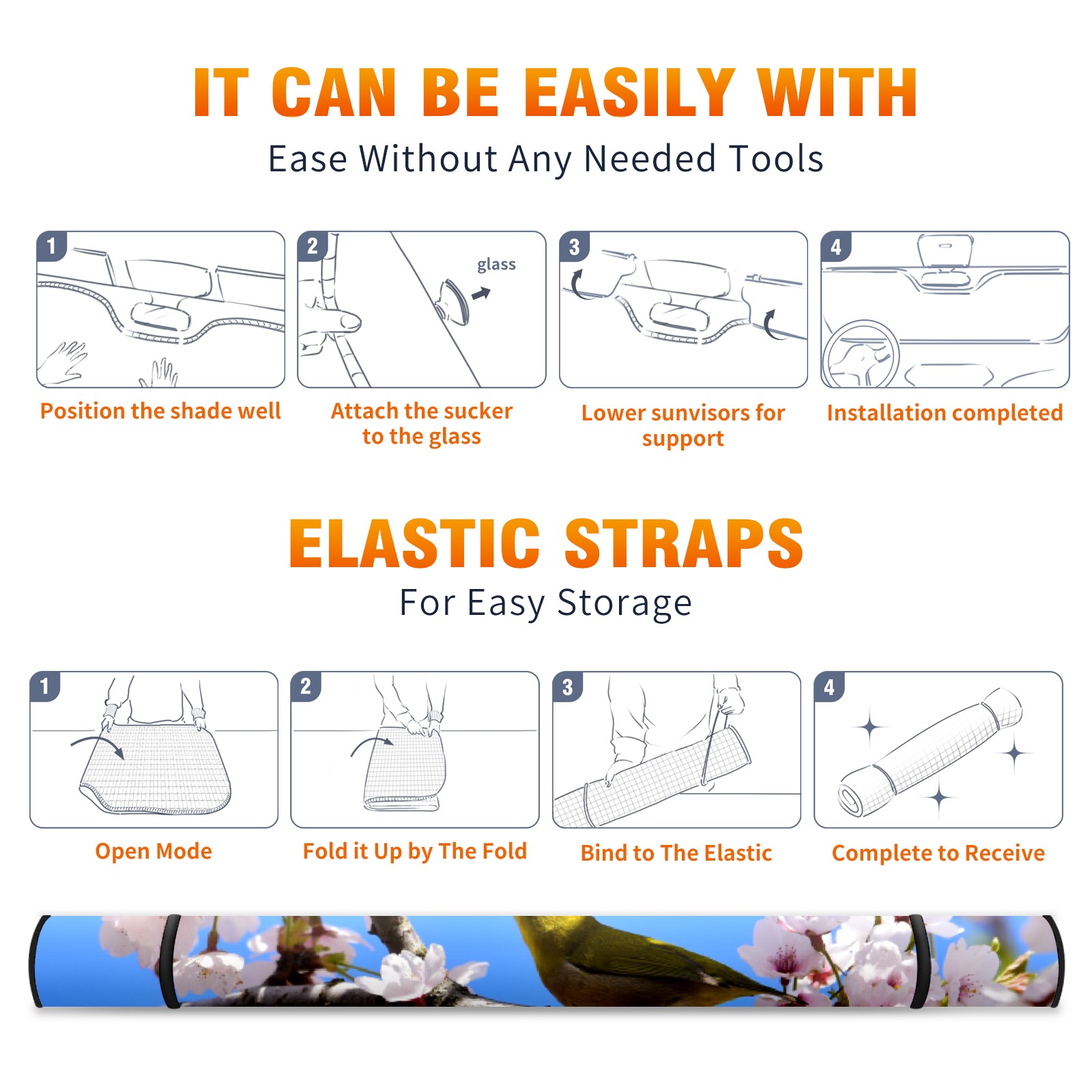 IT CAN BE EASILY WITH

Ease Without Any Needed Tools

1

Position the shade well

2

glass

Attach the sucker to the glass

3

Lower sunvisors for support

4

Installation completed

ELASTIC STRAPS

For Easy Storage

1

Open Mode

2

Fold it Up by The Fold

3

Bind to The Elastic

4

Complete to Receive