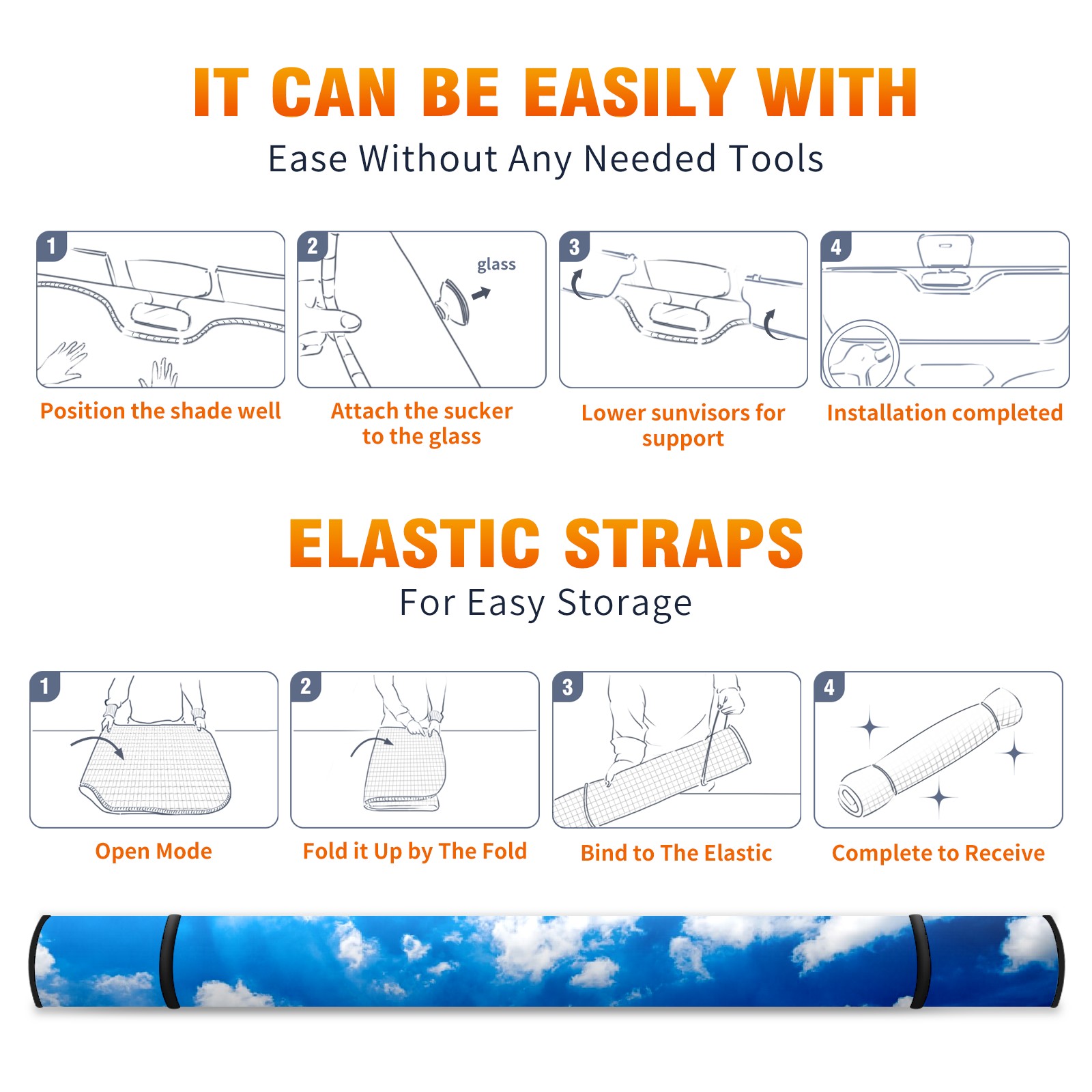 IT CAN BE EASILY WITH

Ease Without Any Needed Tools

1

Position the shade well

2

glass

Attach the sucker to the glass

3

Lower sunvisors for support

4

Installation completed

ELASTIC STRAPS

For Easy Storage

1

Open Mode

2

Fold it Up by The Fold

3

Bind to The Elastic

4

Complete to Receive