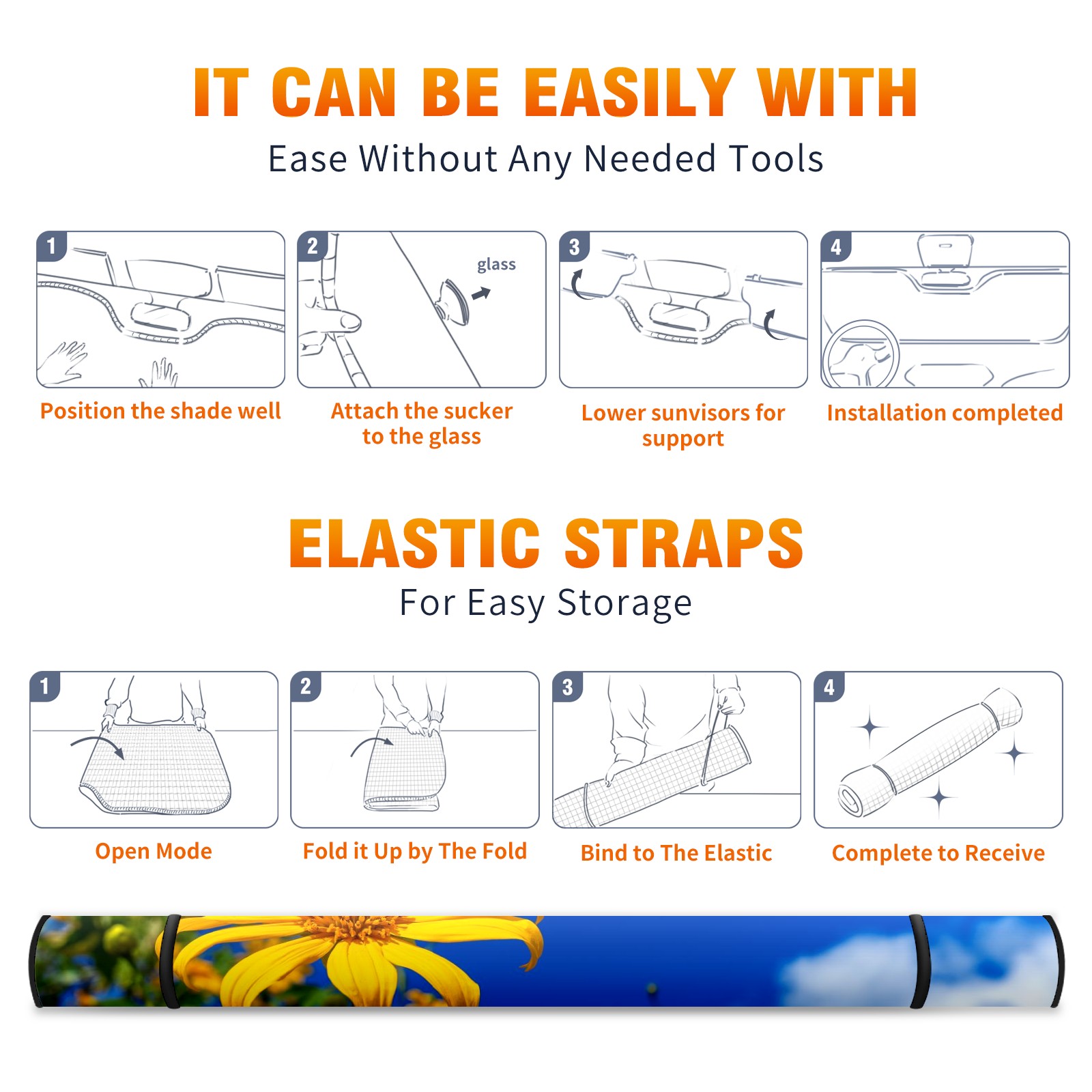 IT CAN BE EASILY WITH

Ease Without Any Needed Tools

1

Position the shade well

2

glass

Attach the sucker to the glass

3

Lower sunvisors for support

4

Installation completed

ELASTIC STRAPS

For Easy Storage

1

Open Mode

2

Fold it Up by The Fold

3

Bind to The Elastic

4

Complete to Receive