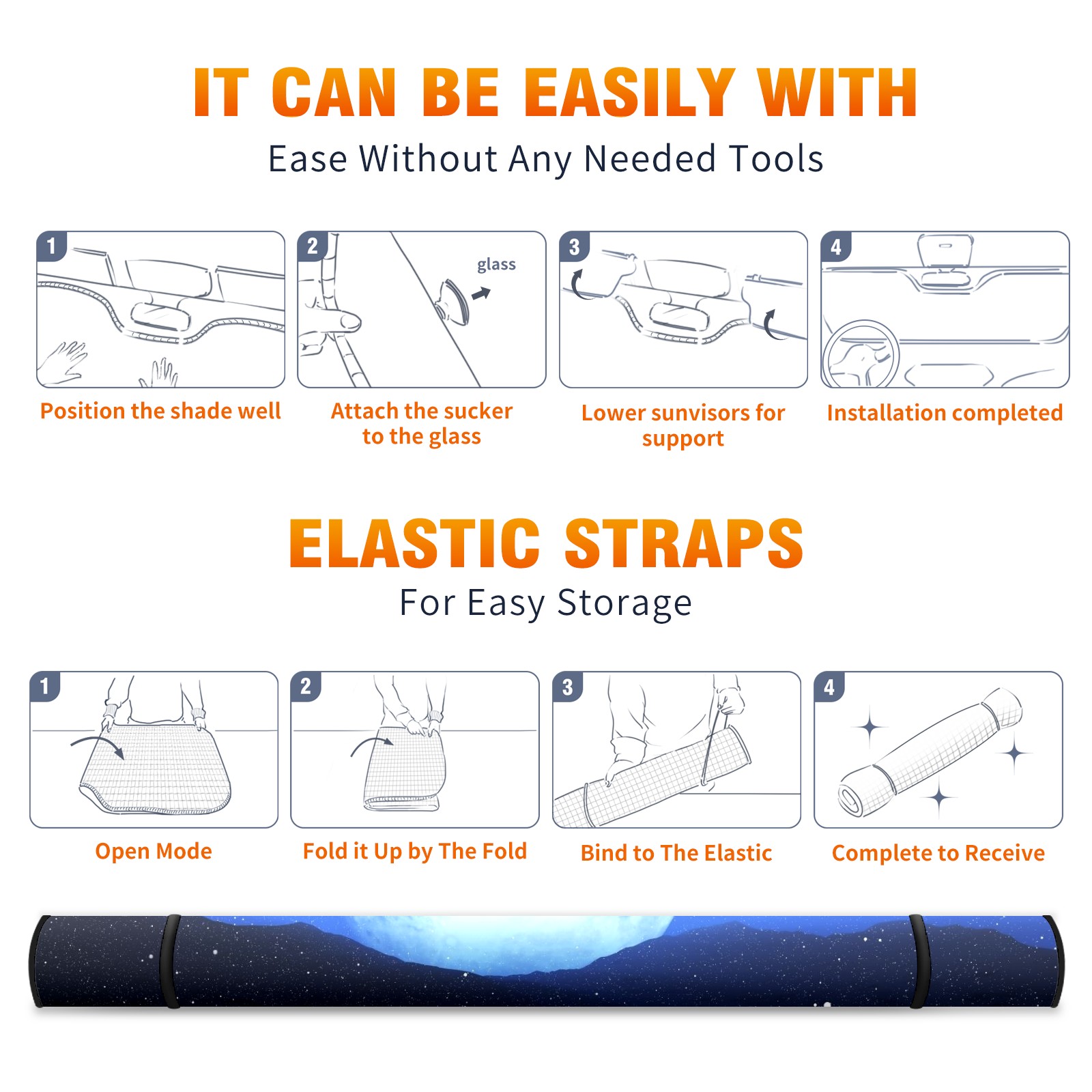 IT CAN BE EASILY WITH
Ease Without Any Needed Tools

1
Position the shade well

2
glass
Attach the sucker to the glass

3
Lower sunvisors for support

4
Installation completed

ELASTIC STRAPS
For Easy Storage

1
Open Mode

2
Fold it Up by The Fold

3
Bind to The Elastic

4
Complete to Receive