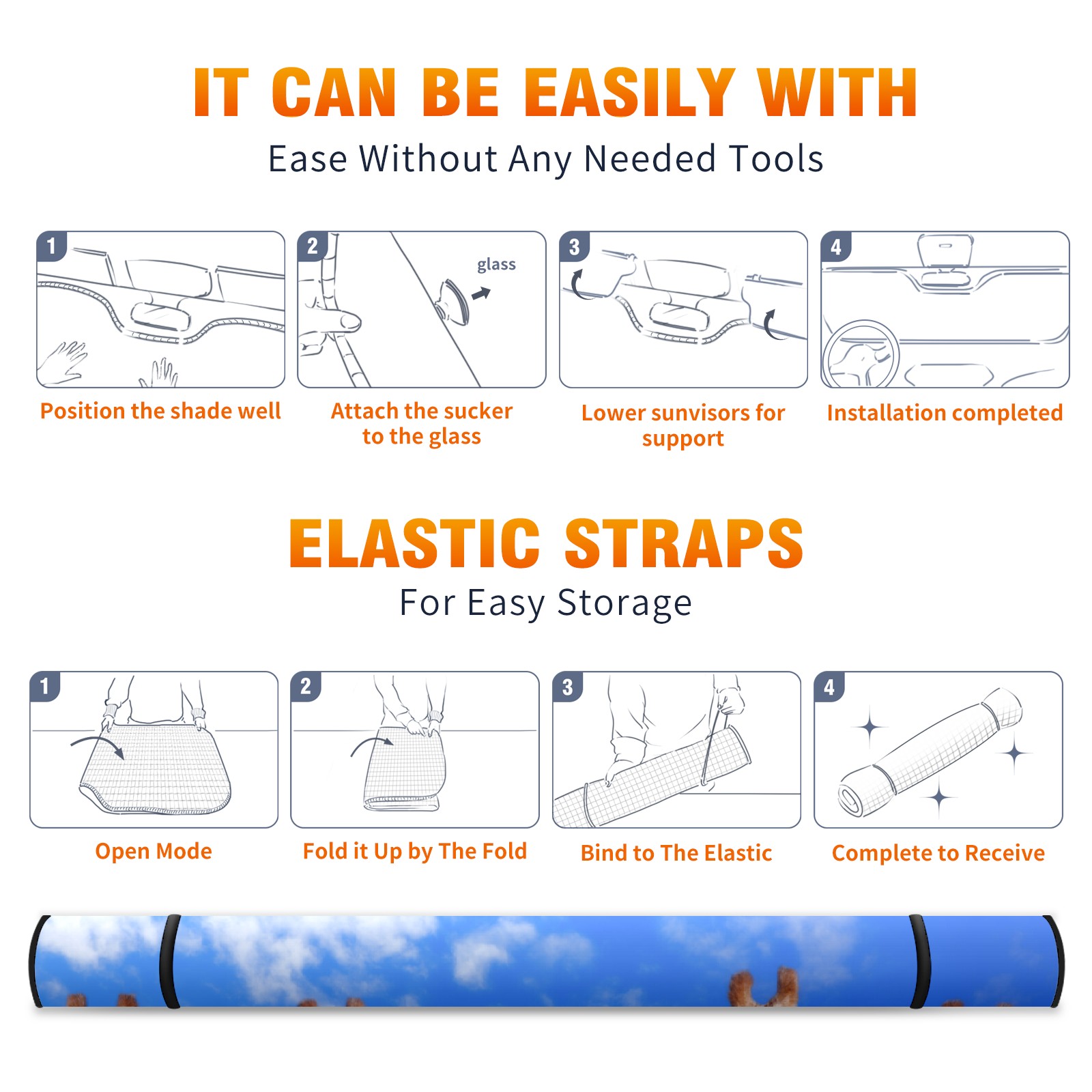 IT CAN BE EASILY WITH

Ease Without Any Needed Tools

1

Position the shade well

2

glass

Attach the sucker to the glass

3

Lower sunvisors for support

4

Installation completed

ELASTIC STRAPS

For Easy Storage

1

Open Mode

2

Fold it Up by The Fold

3

Bind to The Elastic

4

Complete to Receive