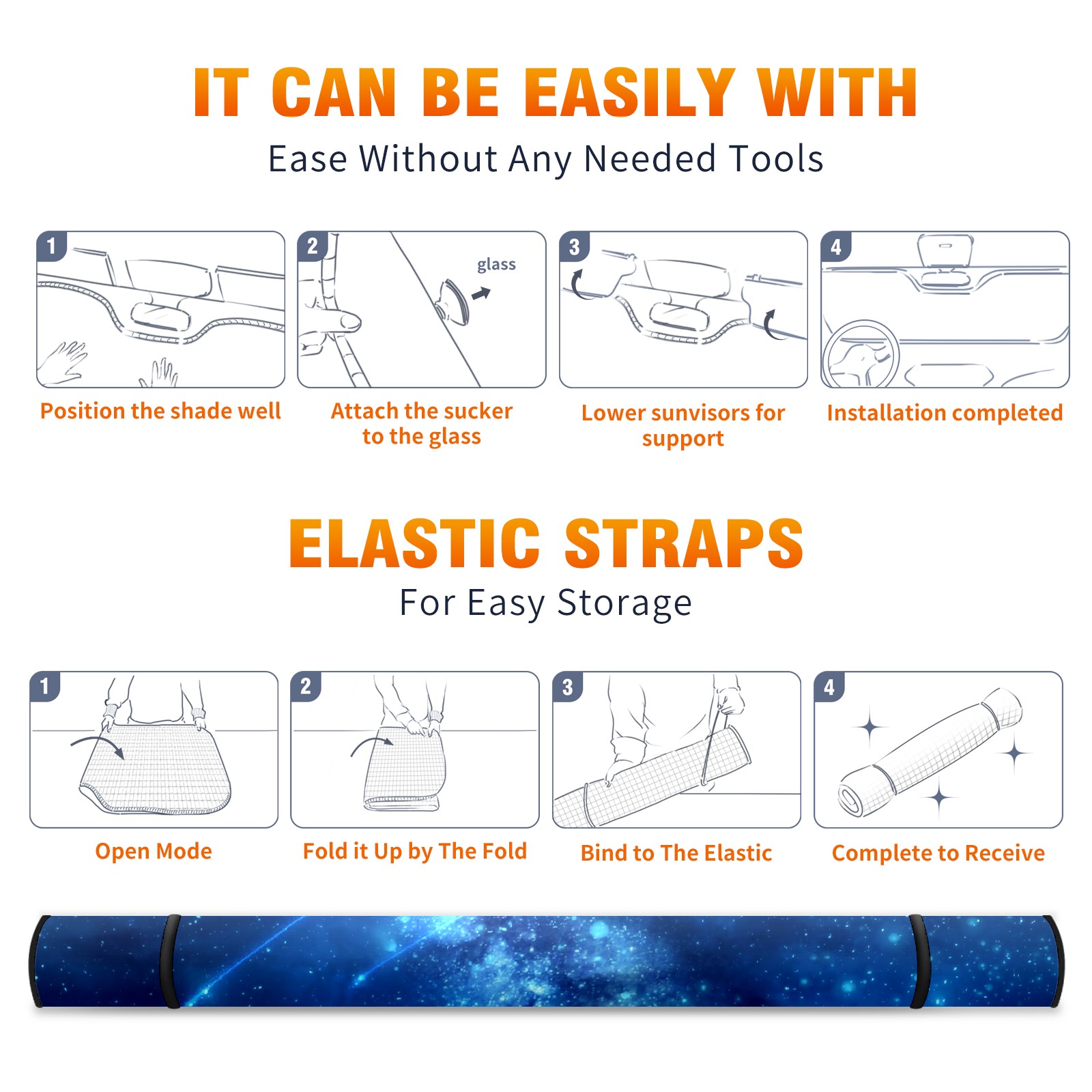 IT CAN BE EASILY WITH
Ease Without Any Needed Tools

1
Position the shade well

2
glass
Attach the sucker to the glass

3
Lower sunvisors for support

4
Installation completed

ELASTIC STRAPS
For Easy Storage

1
Open Mode

2
Fold it Up by The Fold

3
Bind to The Elastic

4
Complete to Receive