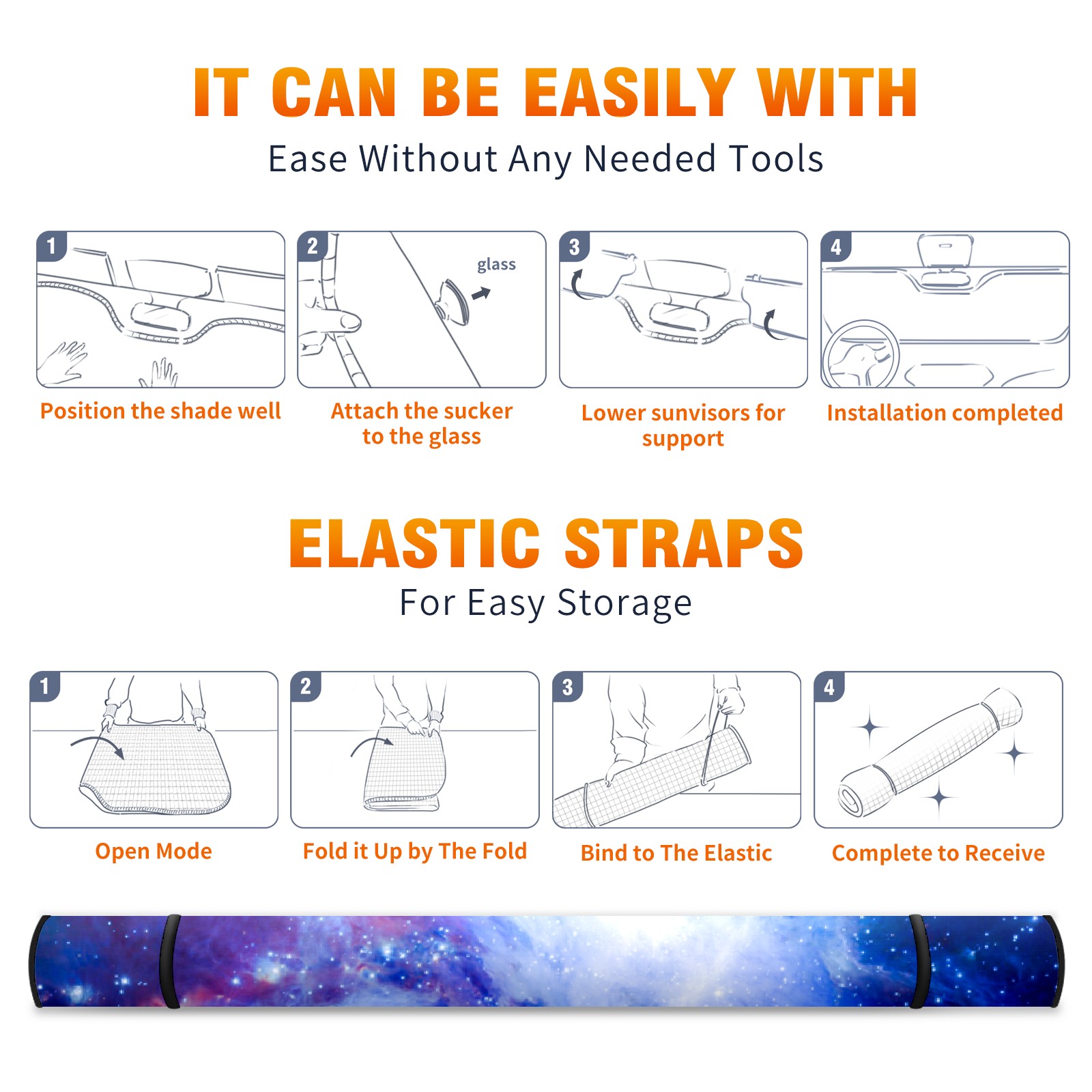 IT CAN BE EASILY WITH

Ease Without Any Needed Tools

1

Position the shade well

2

glass

Attach the sucker to the glass

3

Lower sunvisors for support

4

Installation completed

ELASTIC STRAPS

For Easy Storage

1

Open Mode

2

Fold it Up by The Fold

3

Bind to The Elastic

4

Complete to Receive