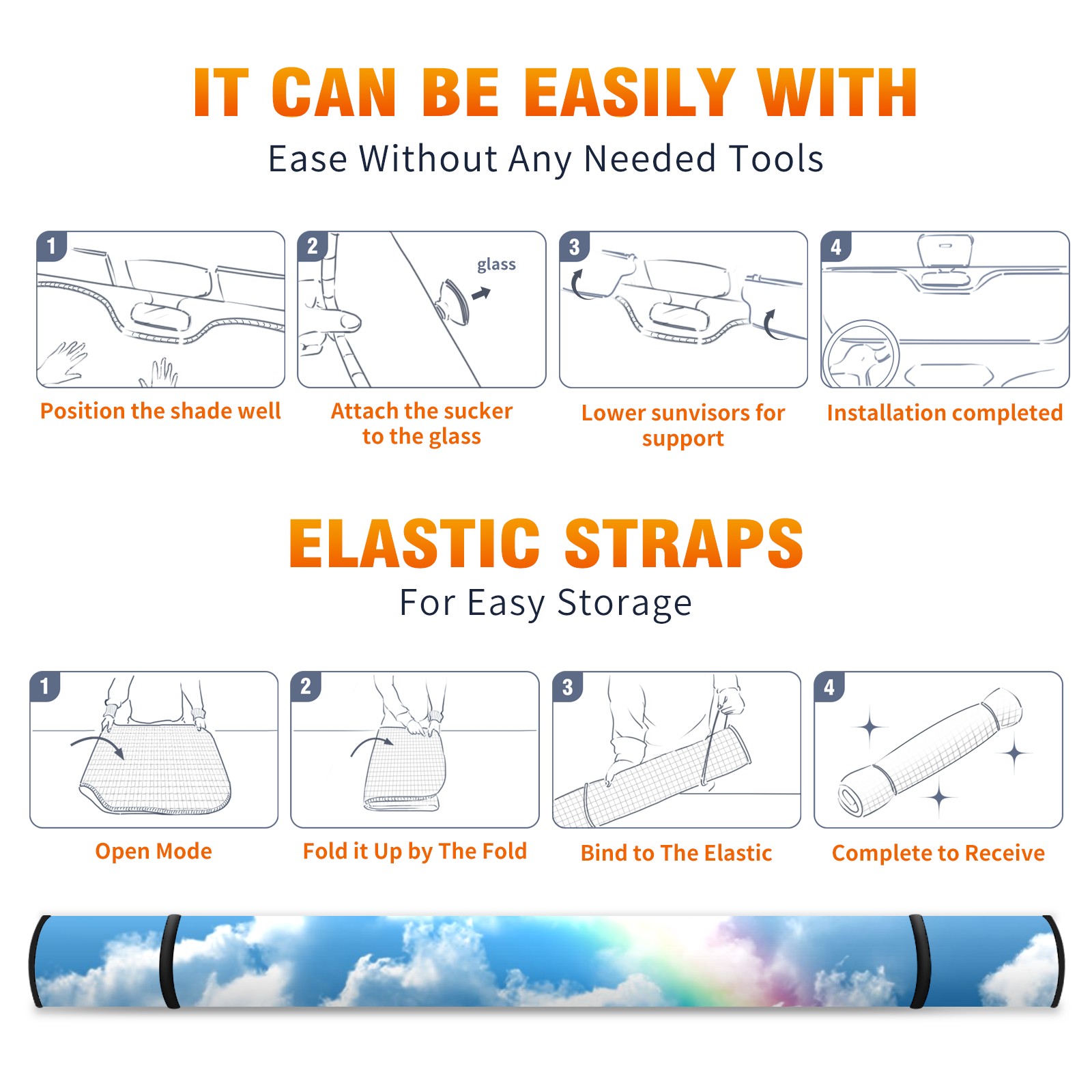 IT CAN BE EASILY WITH
Ease Without Any Needed Tools

1
Position the shade well

2
glass
Attach the sucker to the glass

3
Lower sunvisors for support

4
Installation completed

ELASTIC STRAPS
For Easy Storage

1
Open Mode

2
Fold it Up by The Fold

3
Bind to The Elastic

4
Complete to Receive